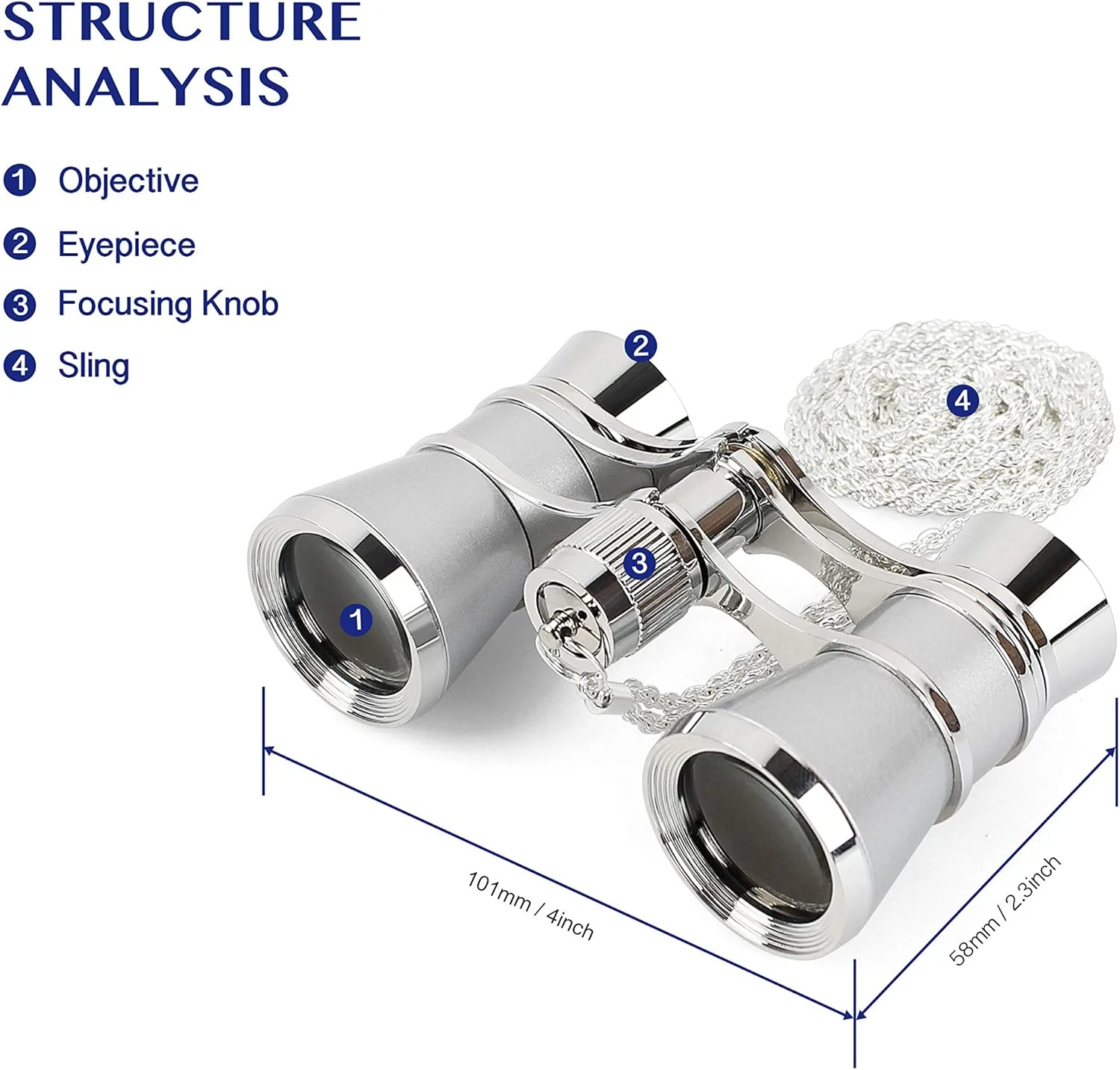 STRUCTURE ANALYSIS

1 Objective

2 Eyepiece

3 Focusing Knob

4 Sling

2

4

3

1

101mm / 4inch

58mm / 2.3inch