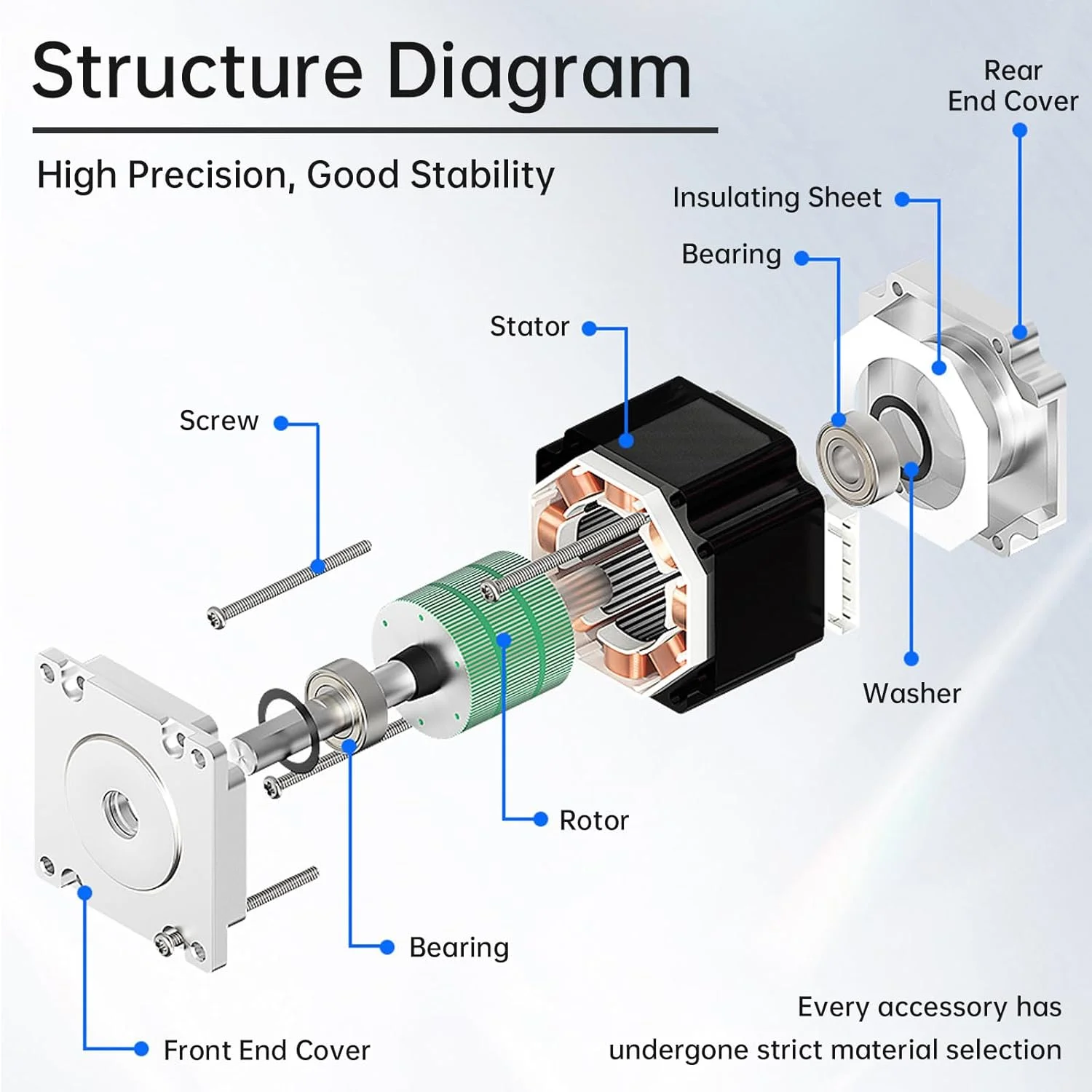 Structure Diagram

High Precision, Good Stability

Rear End Cover

Insulating Sheet

Bearing

Stator

Screw

Washer

Rotor

Bearing

Front End Cover

Every accessory has undergone strict material selection