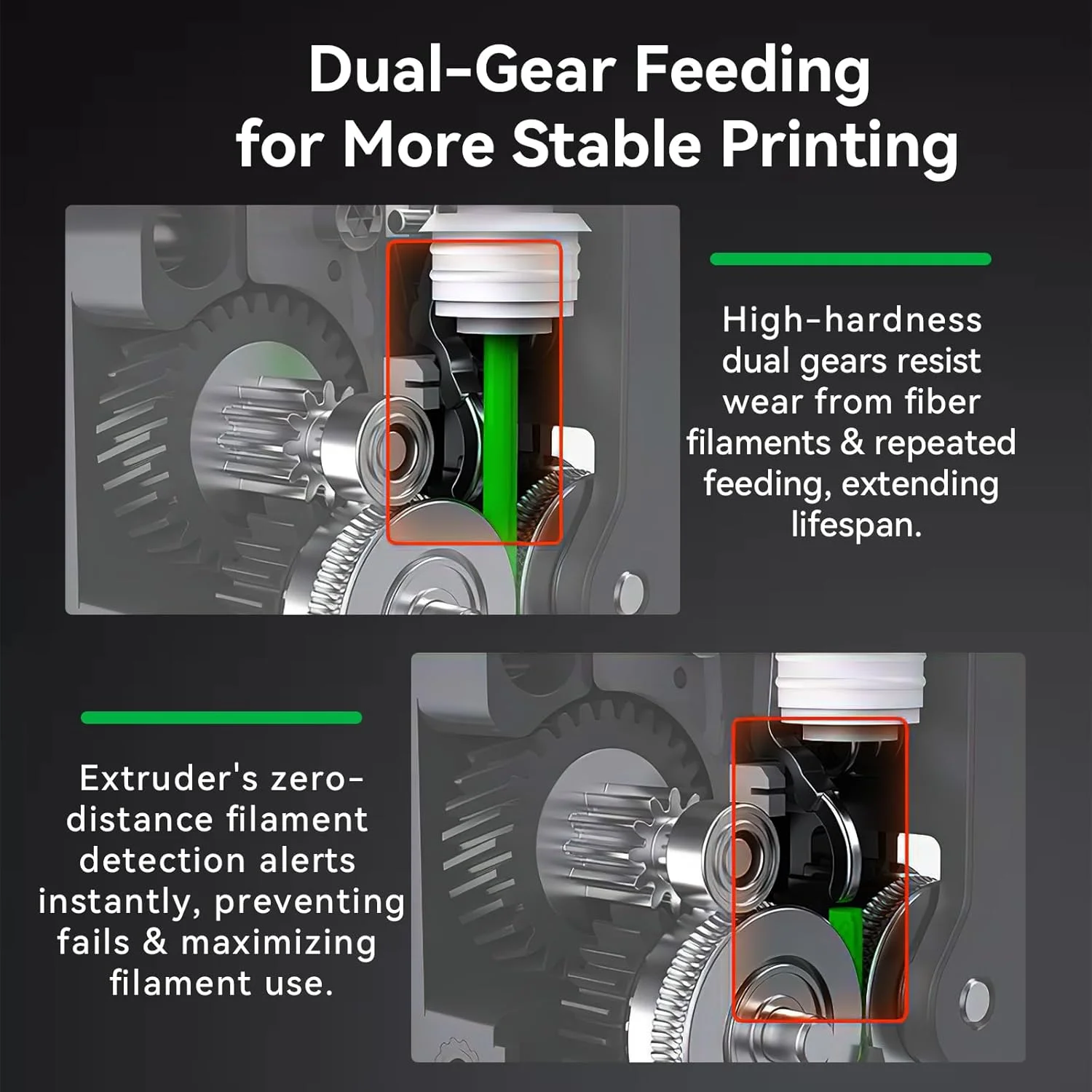 Dual-Gear Feeding for More Stable Printing

High-hardness dual gears resist wear from fiber filaments & repeated feeding, extending lifespan.

Extruder's zero-distance filament detection alerts instantly, preventing fails & maximizing filament use.