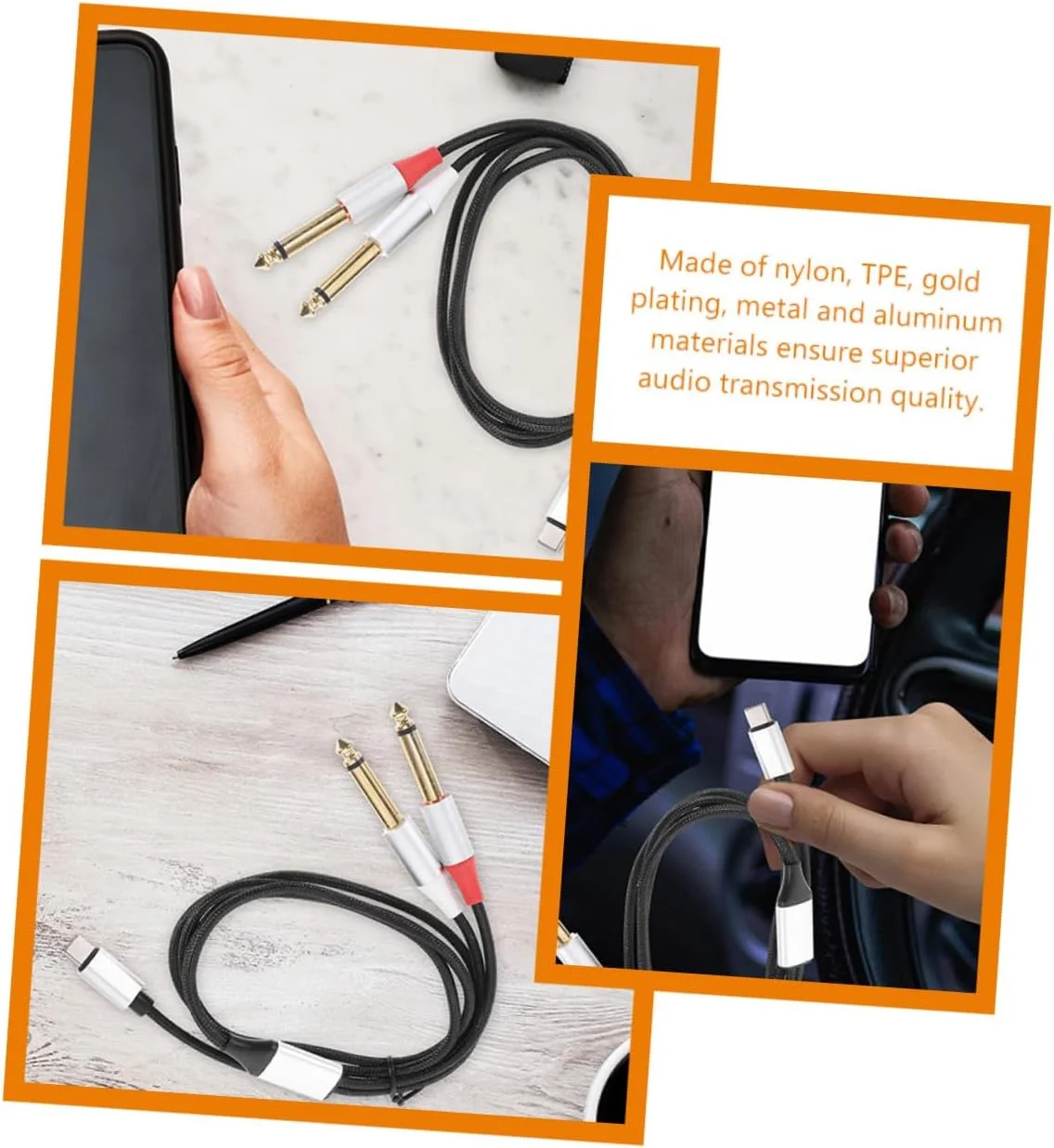 Made of nylon, TPE, gold plating, metal and aluminum materials ensure superior audio transmission quality.