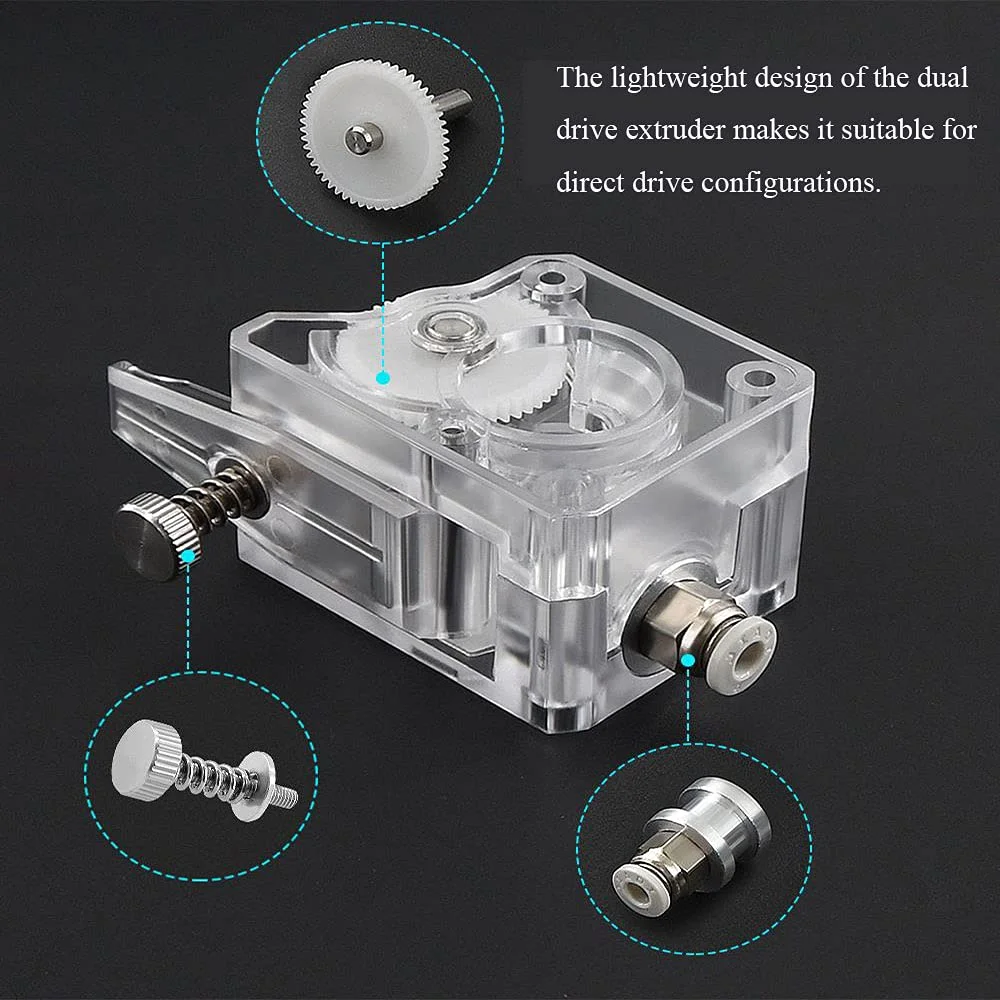 The lightweight design of the dual drive extruder makes it suitable for direct drive configurations.