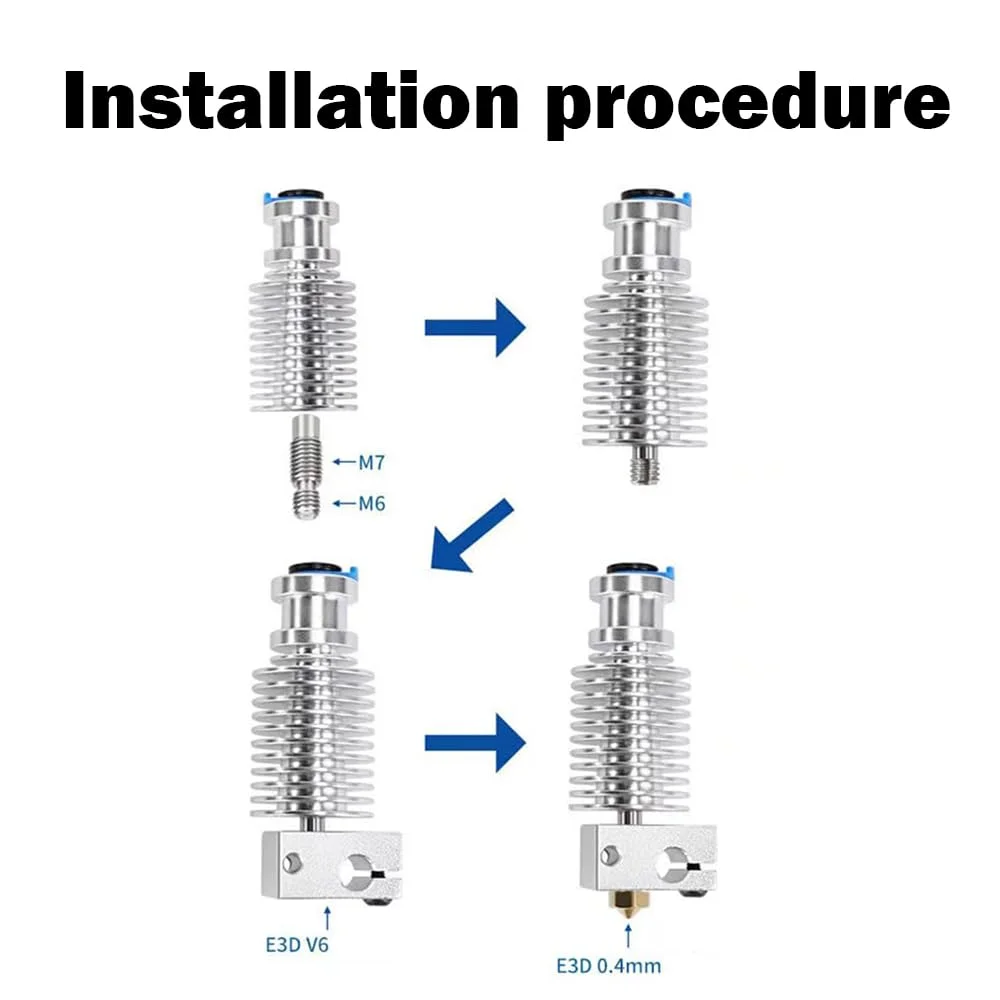 Installation procedure

M7

M6

E3D V6

E3D 0.4mm