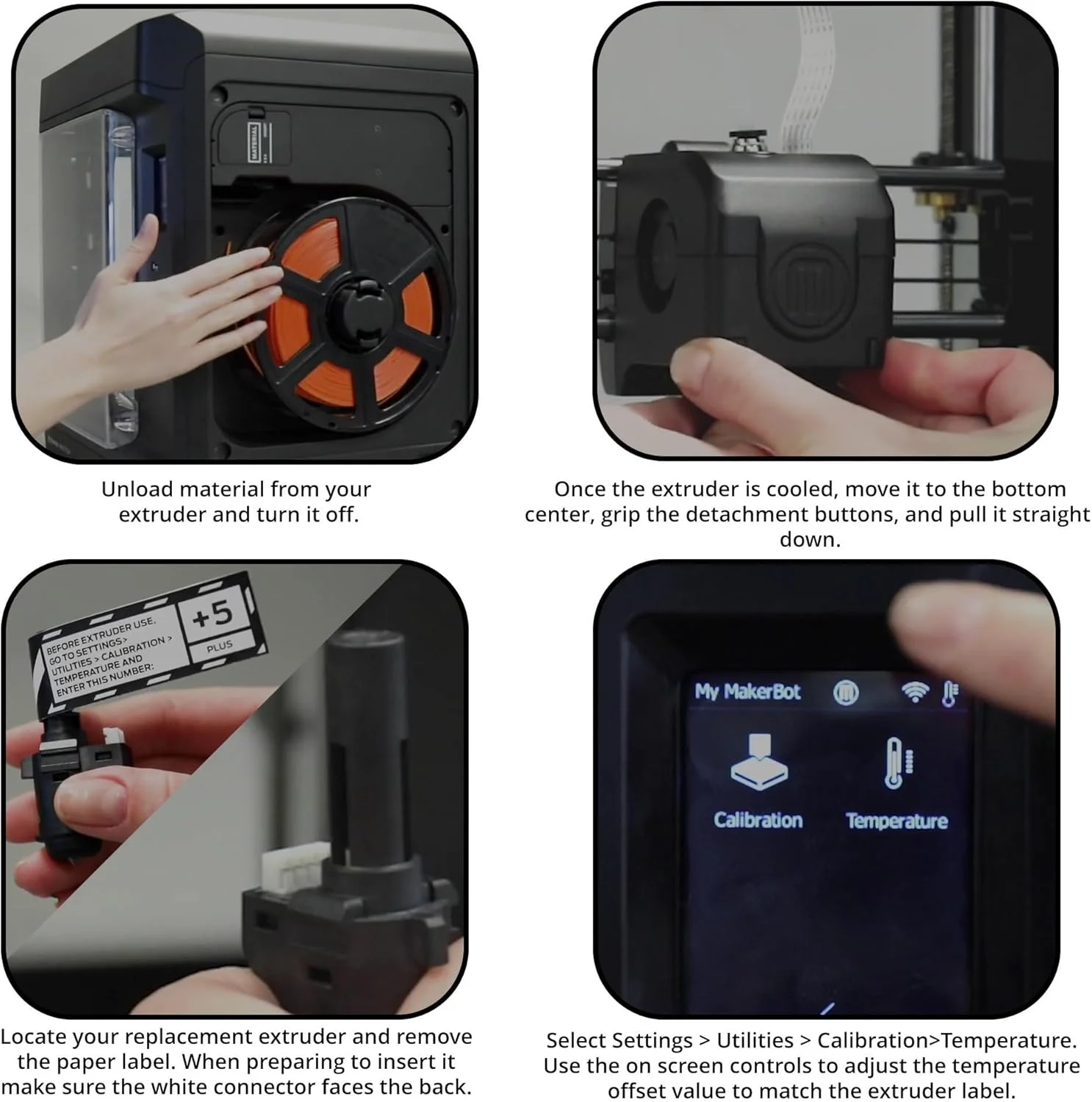 MATERIAL

Unload material from your extruder and turn it off.

Once the extruder is cooled, move it to the bottom center, grip the detachment buttons, and pull it straight down.

BEFORE EXTRUDER USE, GO TO SETTINGS> UTILITIES > CALIBRATION > TEMPERATURE AND ENTER THIS NUMBER:
+5
PLUS

Locate your replacement extruder and remove the paper label. When preparing to insert it make sure the white connector faces the back.

My MakerBot
Calibration
Temperature

Select Settings > Utilities > Calibration>Temperature. Use the on screen controls to adjust the temperature offset value to match the extruder label.