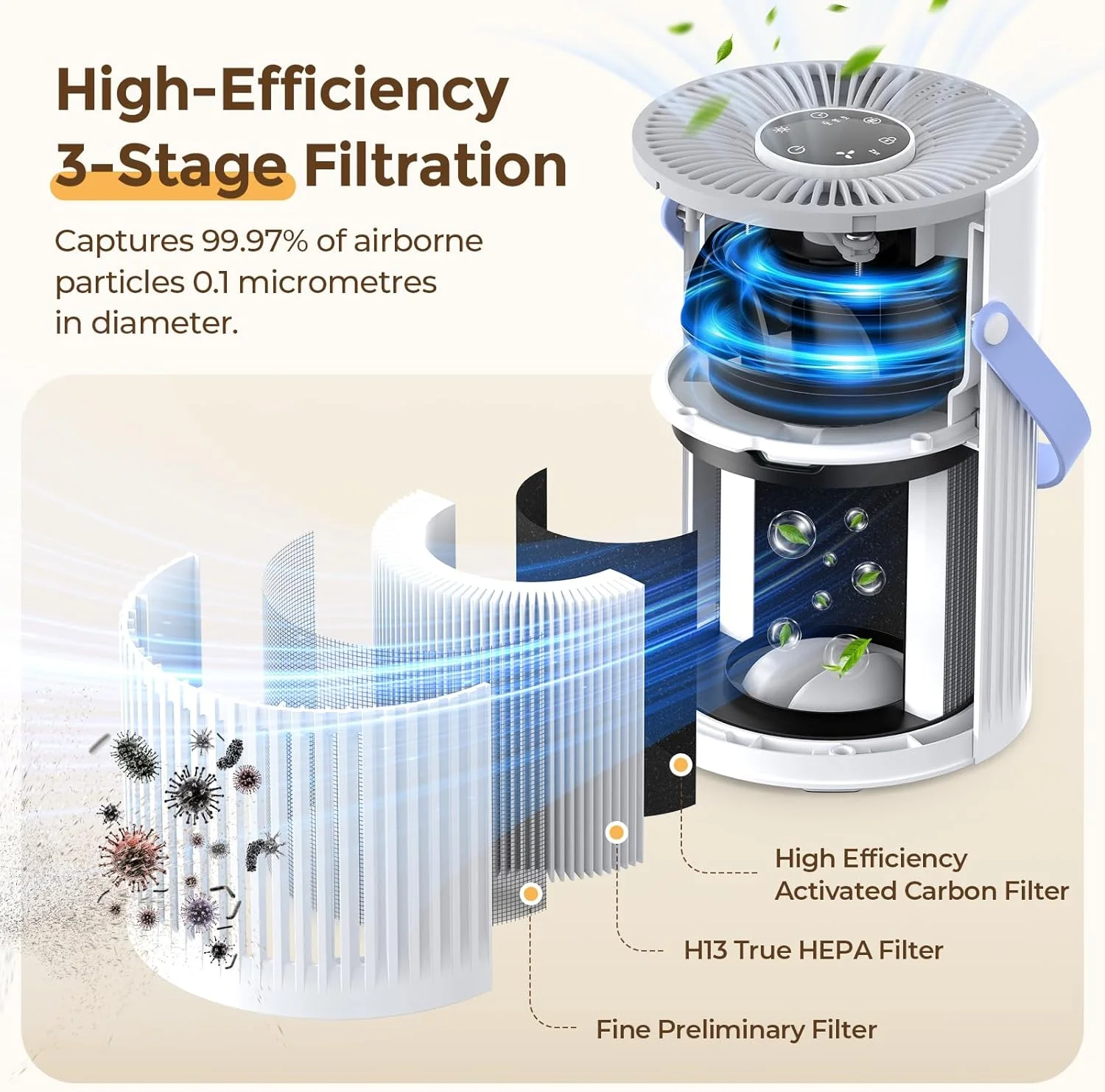 High-Efficiency
3-Stage Filtration

Captures 99.97% of airborne particles 0.1 micrometres in diameter.

High Efficiency
Activated Carbon Filter

H13 True HEPA Filter

Fine Preliminary Filter