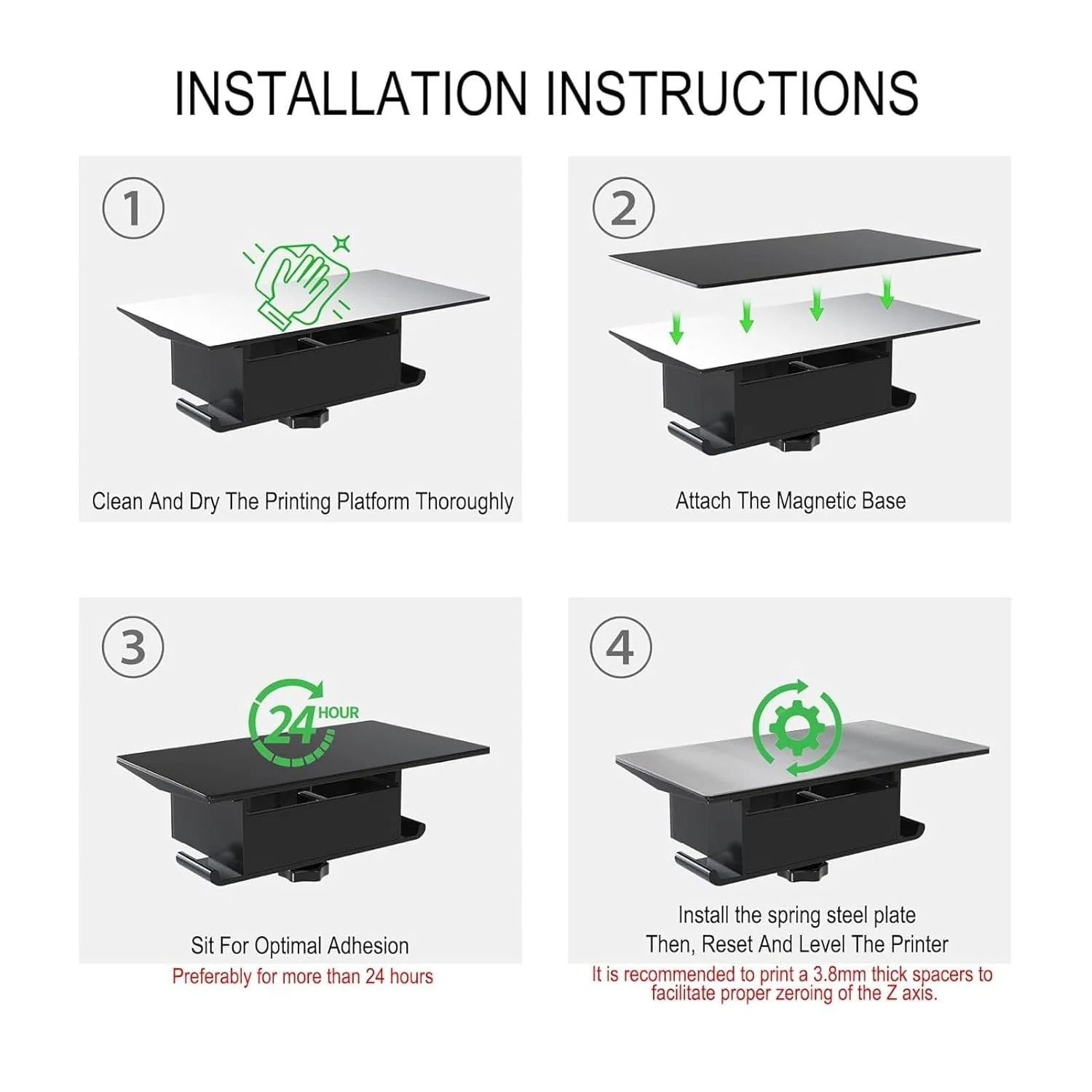 INSTALLATION INSTRUCTIONS

1

Clean And Dry The Printing Platform Thoroughly

2

Attach The Magnetic Base

3

24 HOUR

Sit For Optimal Adhesion

Preferably for more than 24 hours

4

Install the spring steel plate
Then, Reset And Level The Printer

It is recommended to print a 3.8mm thick spacers to facilitate proper zeroing of the Z axis.