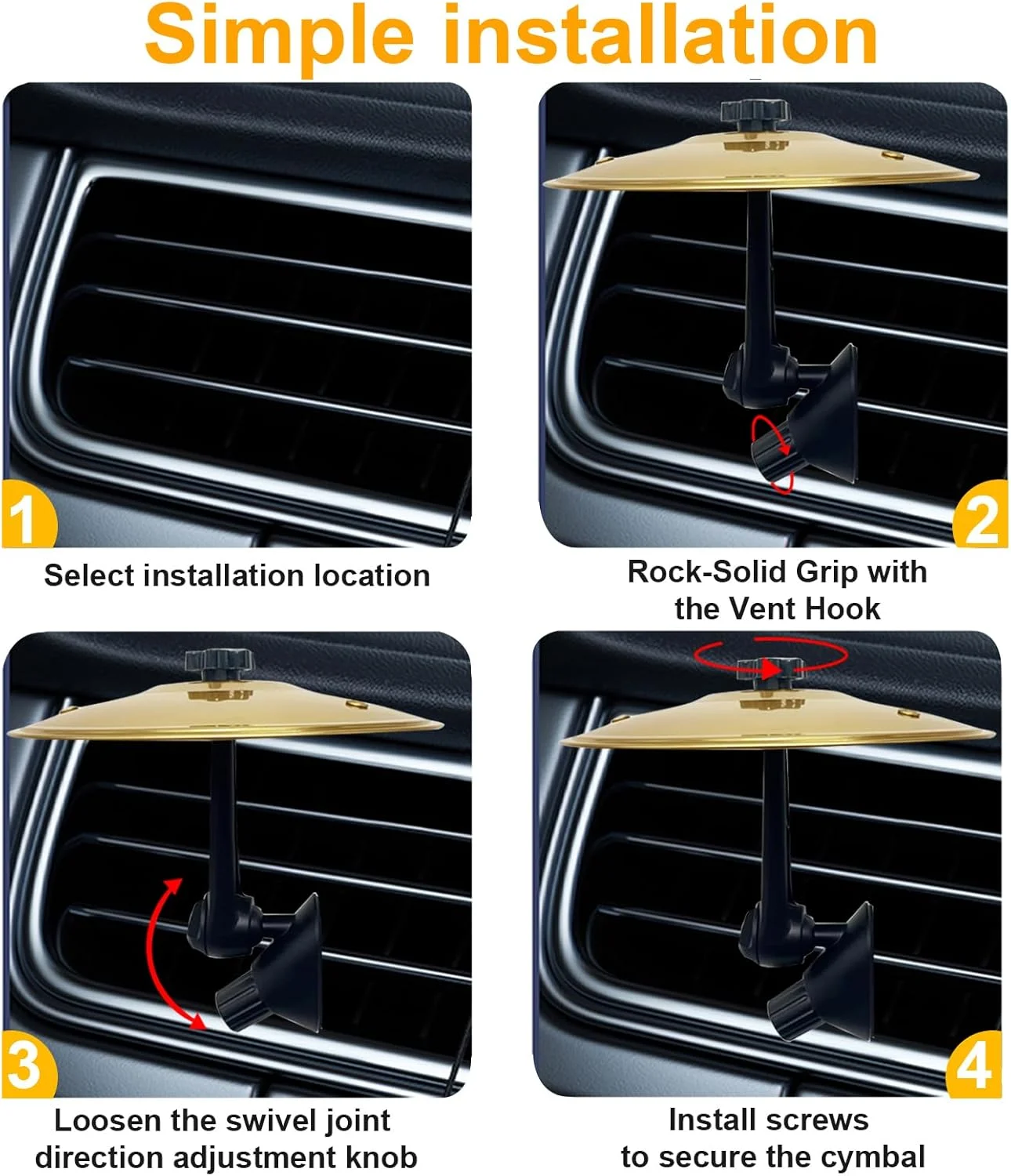 Simple installation

1

Select installation location

2

Rock-Solid Grip with the Vent Hook

3

Loosen the swivel joint direction adjustment knob

4

Install screws to secure the cymbal