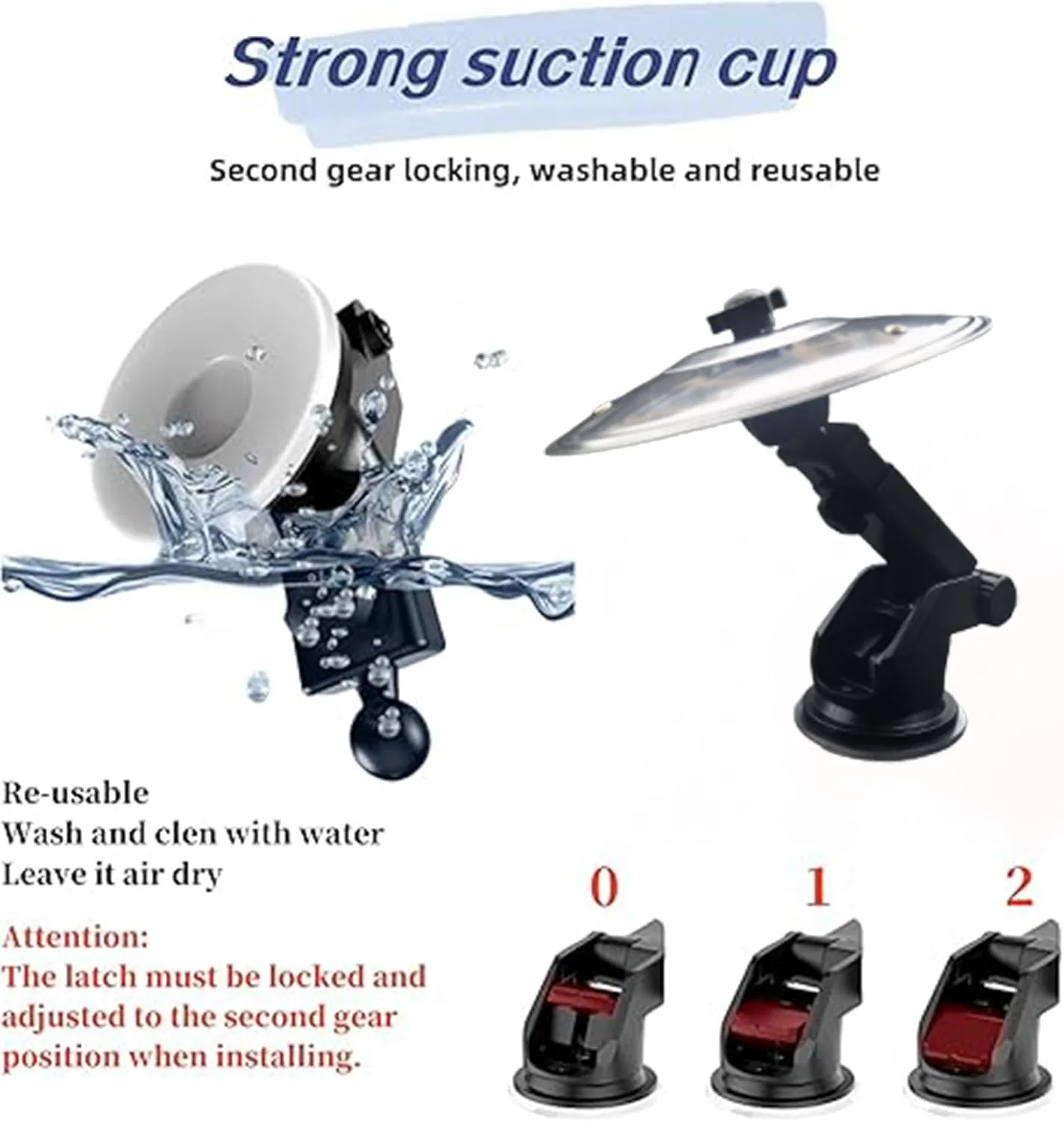 Strong suction cup

Second gear locking, washable and reusable

Re-usable
Wash and clen with water
Leave it air dry

Attention:
The latch must be locked and adjusted to the second gear position when installing.

0
1
2