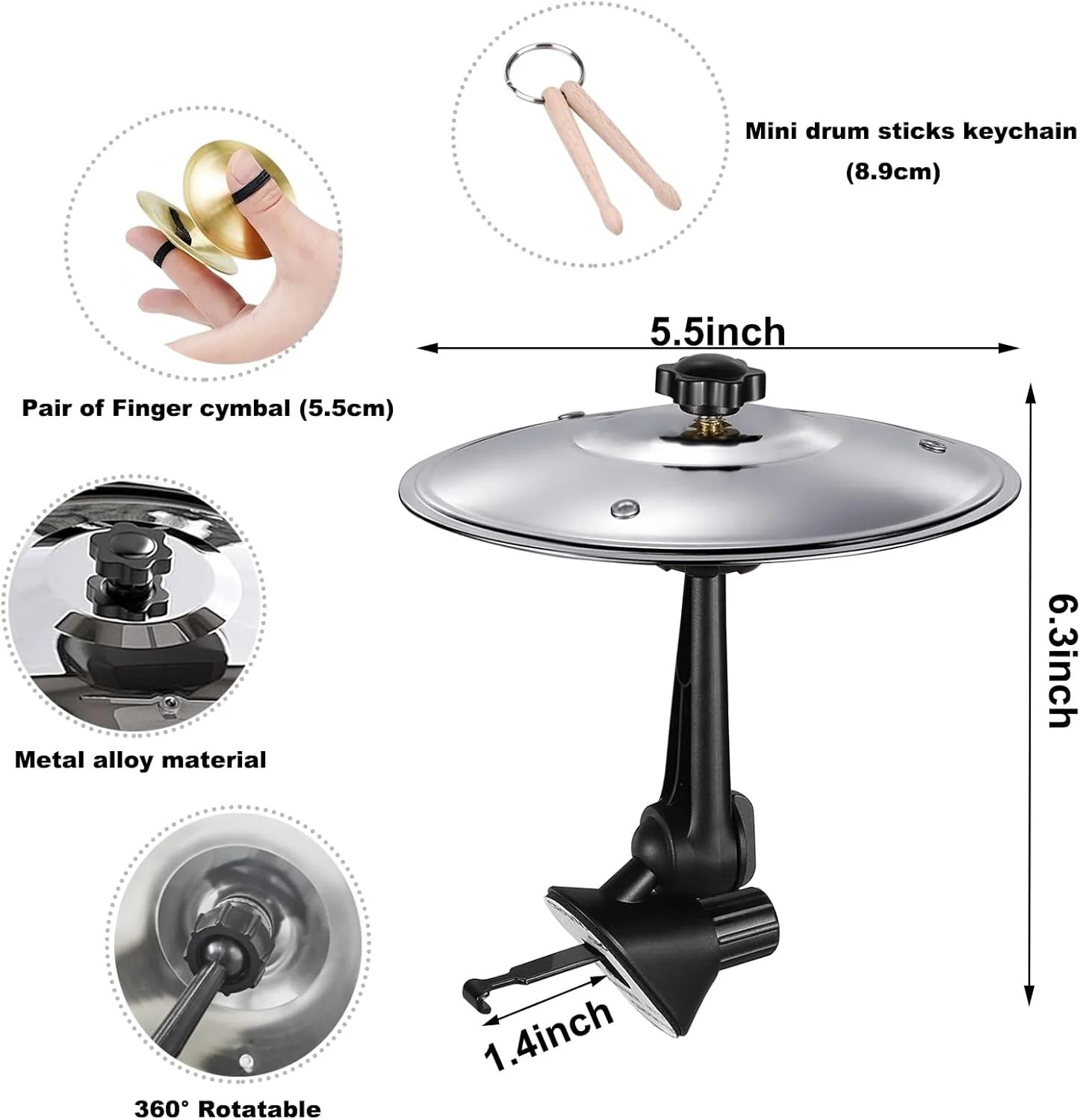 Mini drum sticks keychain
(8.9cm)

Pair of Finger cymbal (5.5cm)

5.5inch

6.3inch

Metal alloy material

1.4inch

360° Rotatable