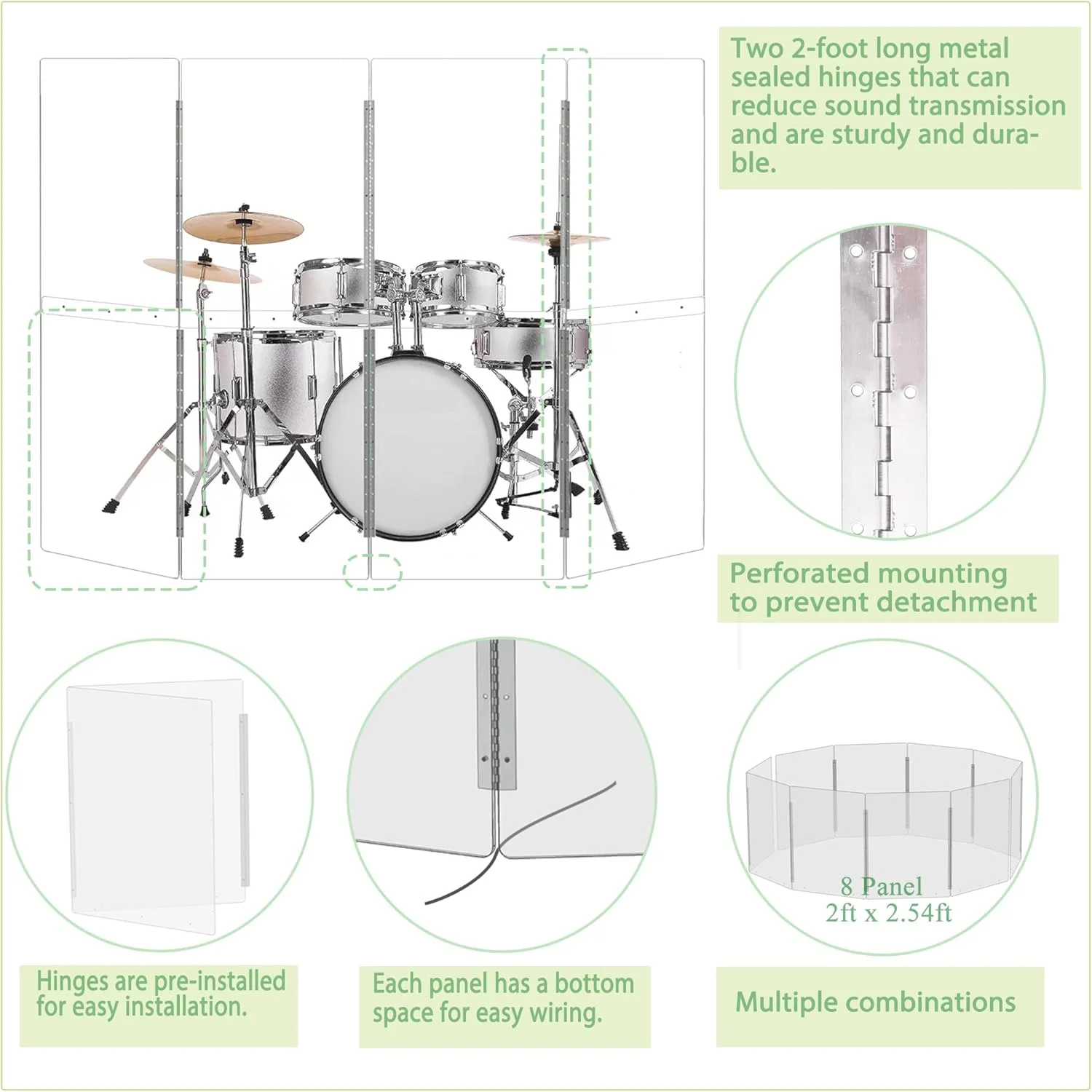 Two 2-foot long metal sealed hinges that can reduce sound transmission and are sturdy and durable.

Perforated mounting to prevent detachment

8 Panel
2ft x 2.54ft

Hinges are pre-installed for easy installation.

Each panel has a bottom space for easy wiring.

Multiple combinations