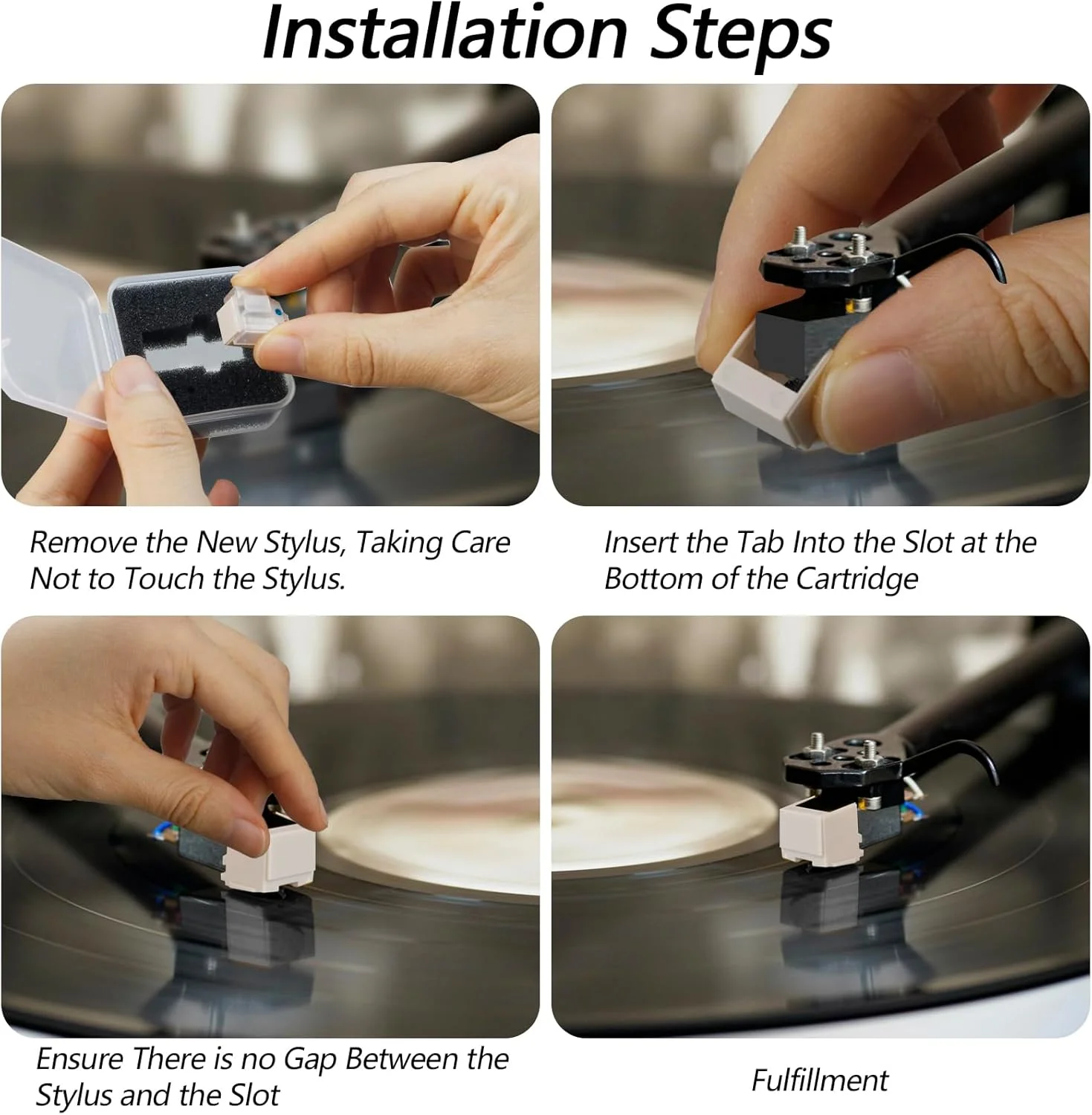 Installation Steps

Remove the New Stylus, Taking Care Not to Touch the Stylus.

Insert the Tab Into the Slot at the Bottom of the Cartridge

Ensure There is no Gap Between the Stylus and the Slot

Fulfillment