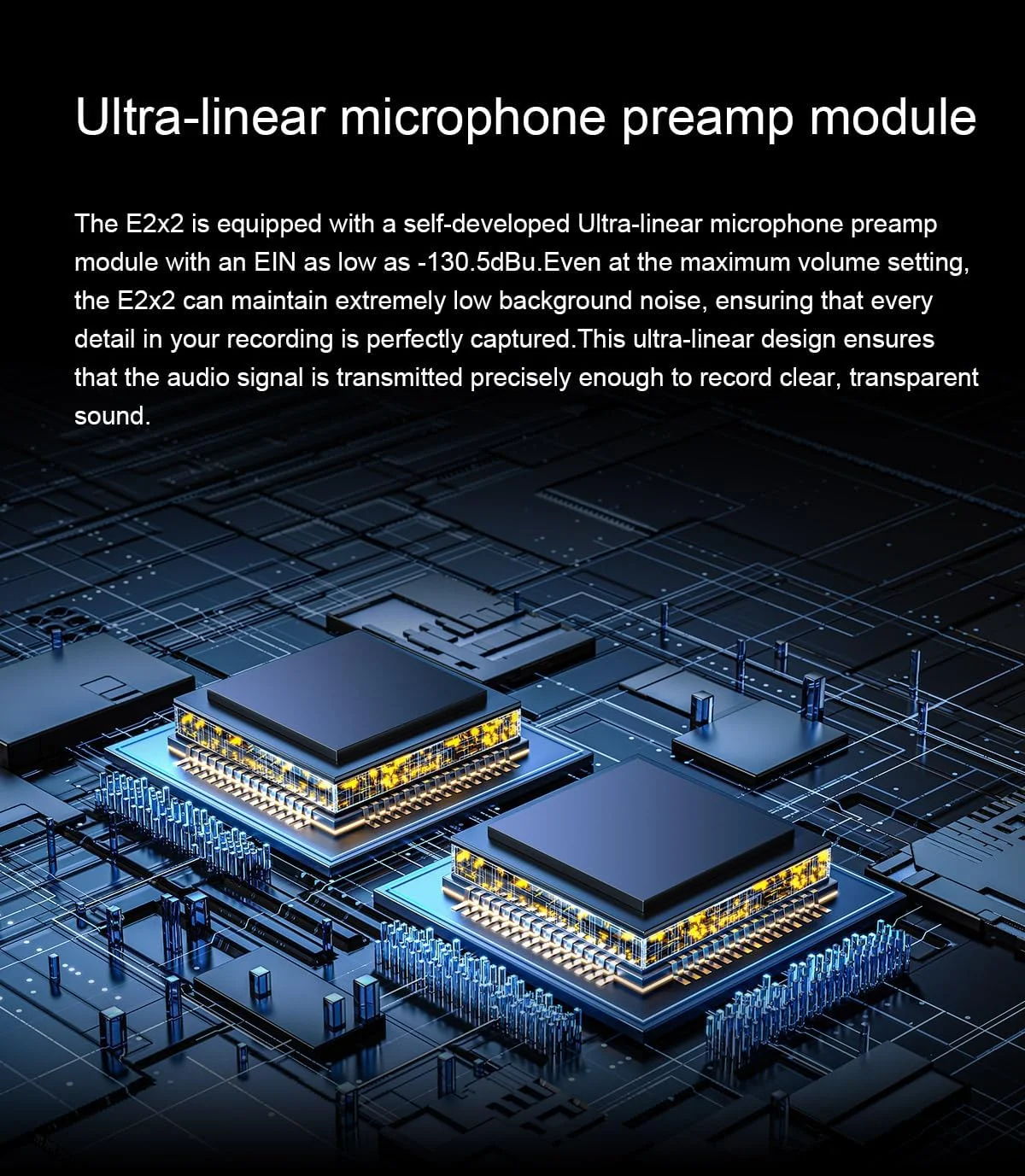 Ultra-linear microphone preamp module

The E2x2 is equipped with a self-developed Ultra-linear microphone preamp module with an EIN as low as -130.5dBu.Even at the maximum volume setting, the E2x2 can maintain extremely low background noise, ensuring that every detail in your recording is perfectly captured.This ultra-linear design ensures that the audio signal is transmitted precisely enough to record clear, transparent sound.