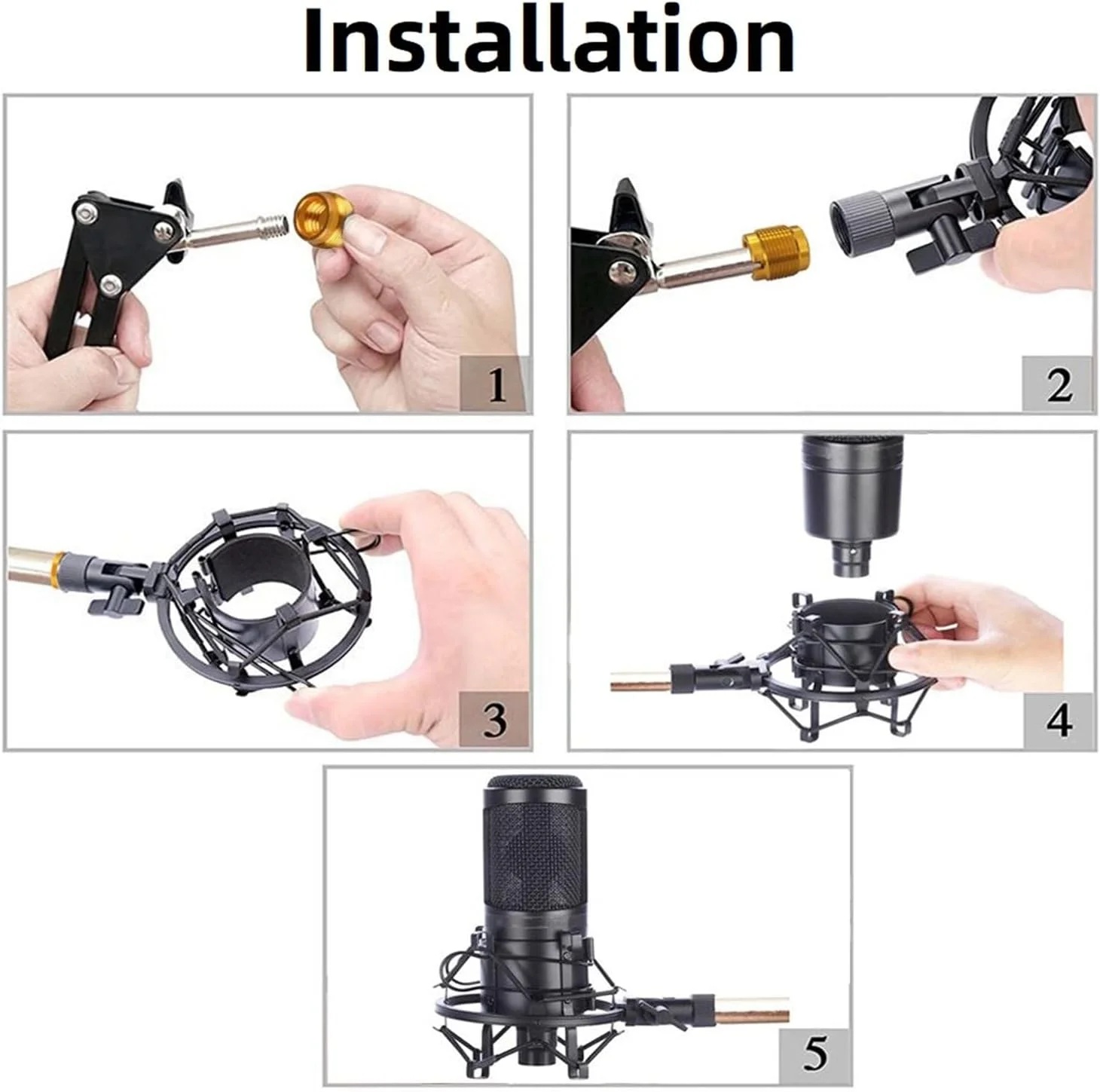 Installation

1

2

3

4

5