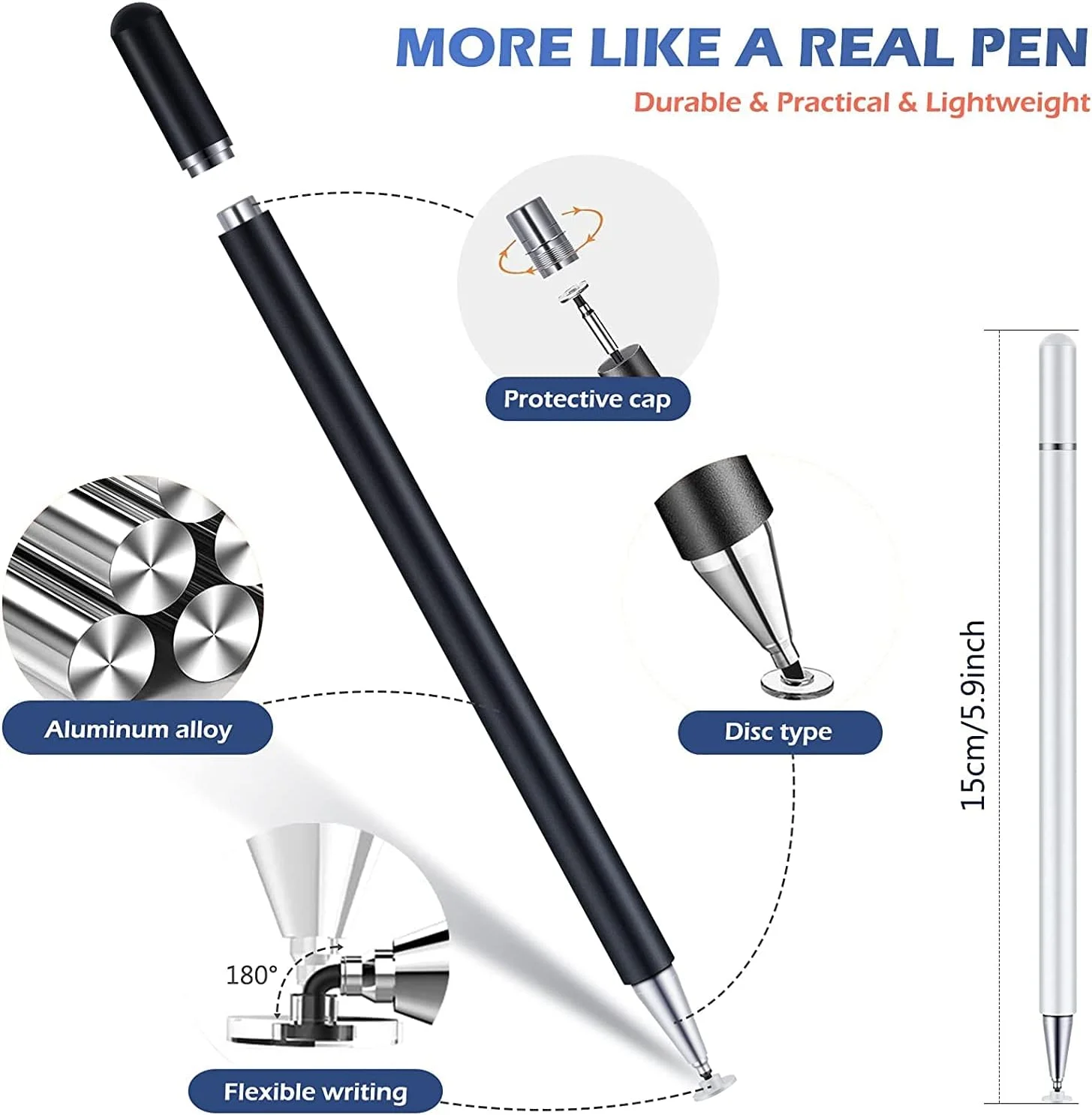 MORE LIKE A REAL PEN

Durable & Practical & Lightweight

Protective cap

Aluminum alloy

Disc type

15cm/5.9inch

180°

Flexible writing