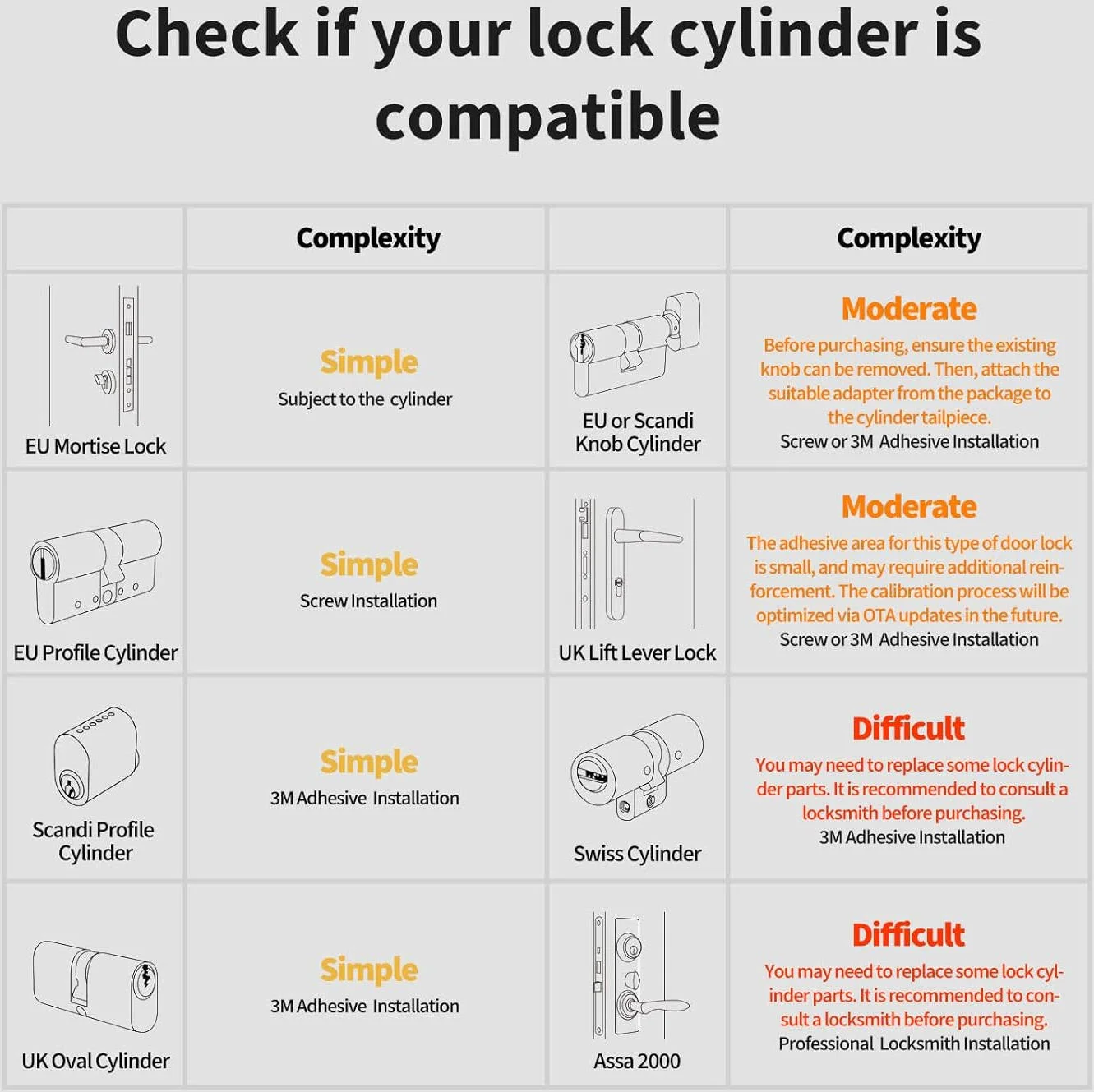 Check if your lock cylinder is compatible

|  | Complexity |  | Complexity |
|---|---|---|---|
| EU Mortise Lock | Simple Subject to the cylinder | EU or Scandi Knob Cylinder | Moderate Before purchasing, ensure the existing knob can be removed. Then, attach the suitable adapter from the package to the cylinder tailpiece. Screw or 3M Adhesive Installation |
| EU Profile Cylinder | Simple Screw Installation | UK Lift Lever Lock | Moderate The adhesive area for this type of door lock is small, and may require additional reinforcement. The calibration process will be optimized via OTA updates in the future. Screw or 3M Adhesive Installation |
| Scandi Profile Cylinder | Simple 3M Adhesive Installation | Swiss Cylinder | Difficult You may need to replace some lock cylinder parts. It is recommended to consult a locksmith before purchasing. 3M Adhesive Installation |
| UK Oval Cylinder | Simple 3M Adhesive Installation | Assa 2000 | Difficult You may need to replace some lock cylinder parts. It is recommended to consult a locksmith before purchasing. Professional Locksmith Installation |