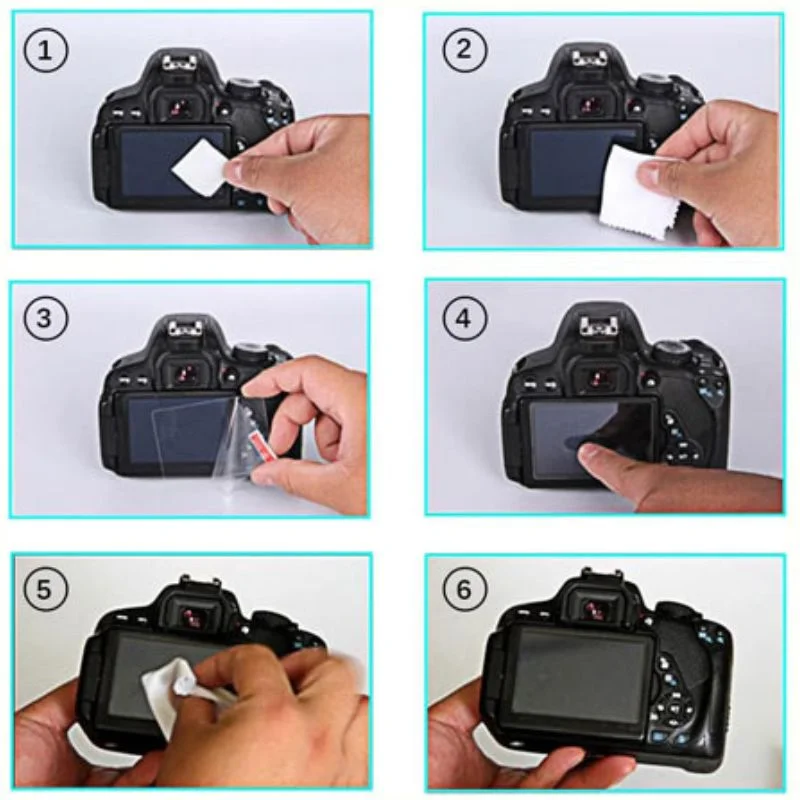 1

2

3

4

5

6