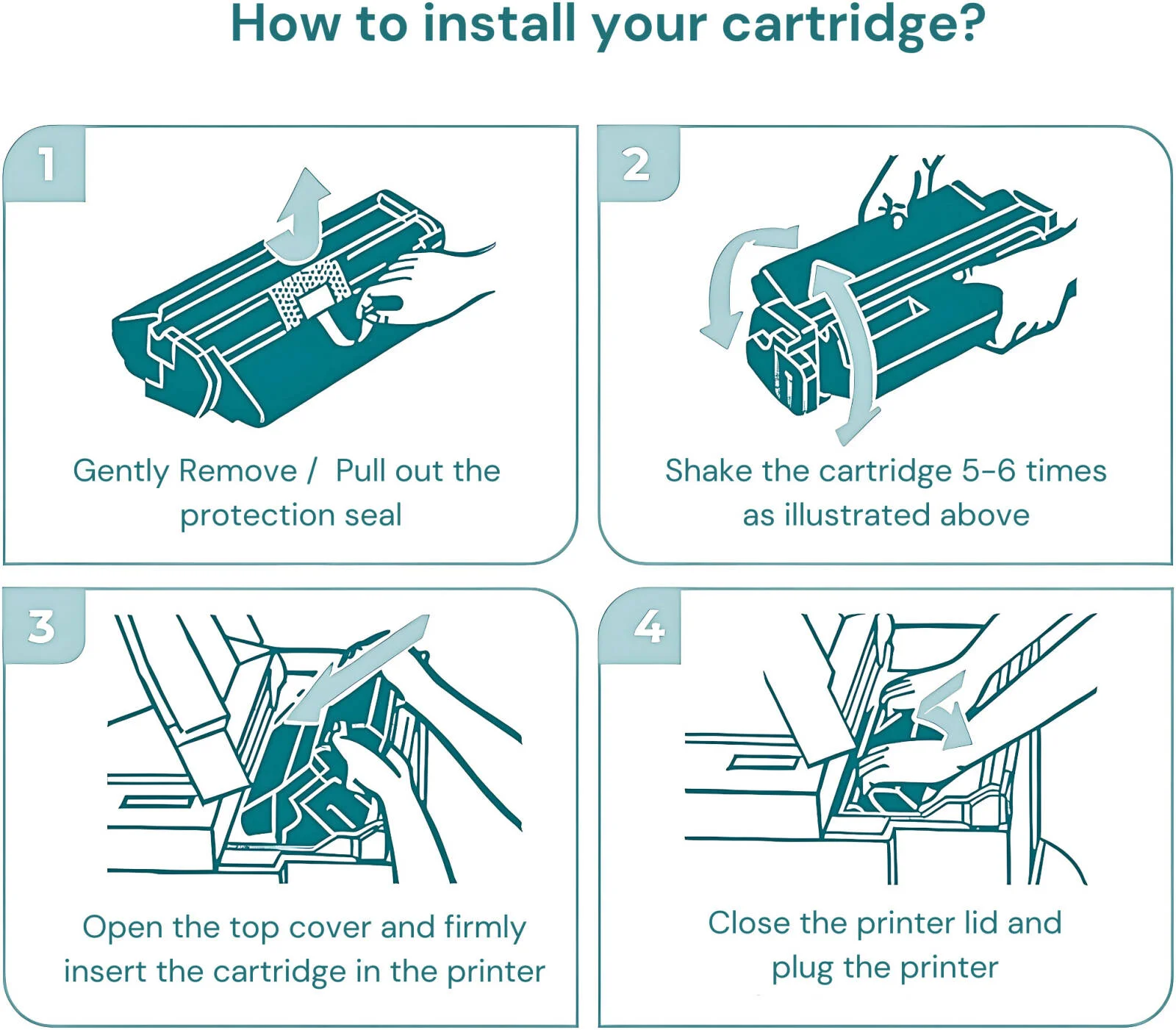 How to install your cartridge?

1

Gently Remove / Pull out the protection seal

2

Shake the cartridge 5-6 times as illustrated above

3

Open the top cover and firmly insert the cartridge in the printer

4

Close the printer lid and plug the printer