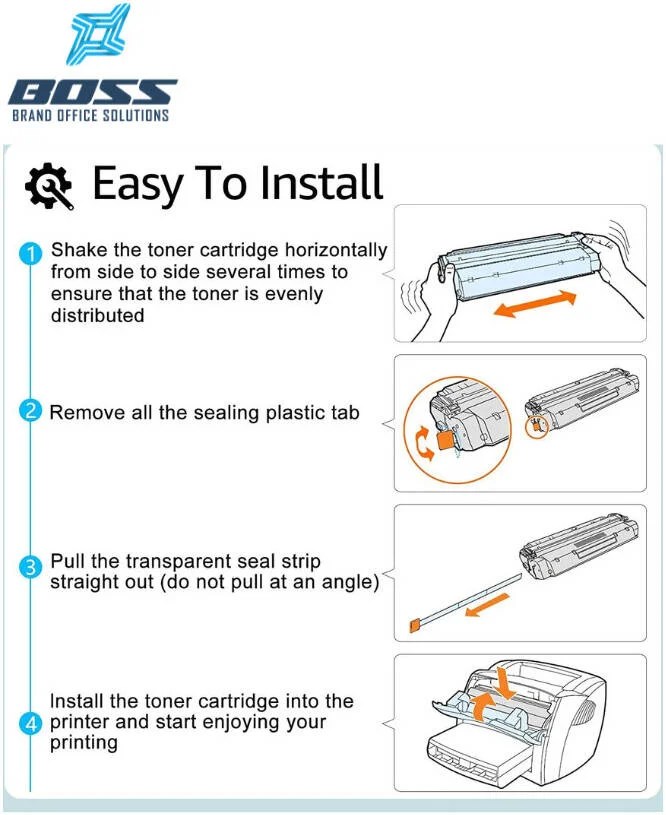 BOSS
BRAND OFFICE SOLUTIONS

Easy To Install

1 Shake the toner cartridge horizontally from side to side several times to ensure that the toner is evenly distributed

2 Remove all the sealing plastic tab

3 Pull the transparent seal strip straight out (do not pull at an angle)

4 Install the toner cartridge into the printer and start enjoying your printing