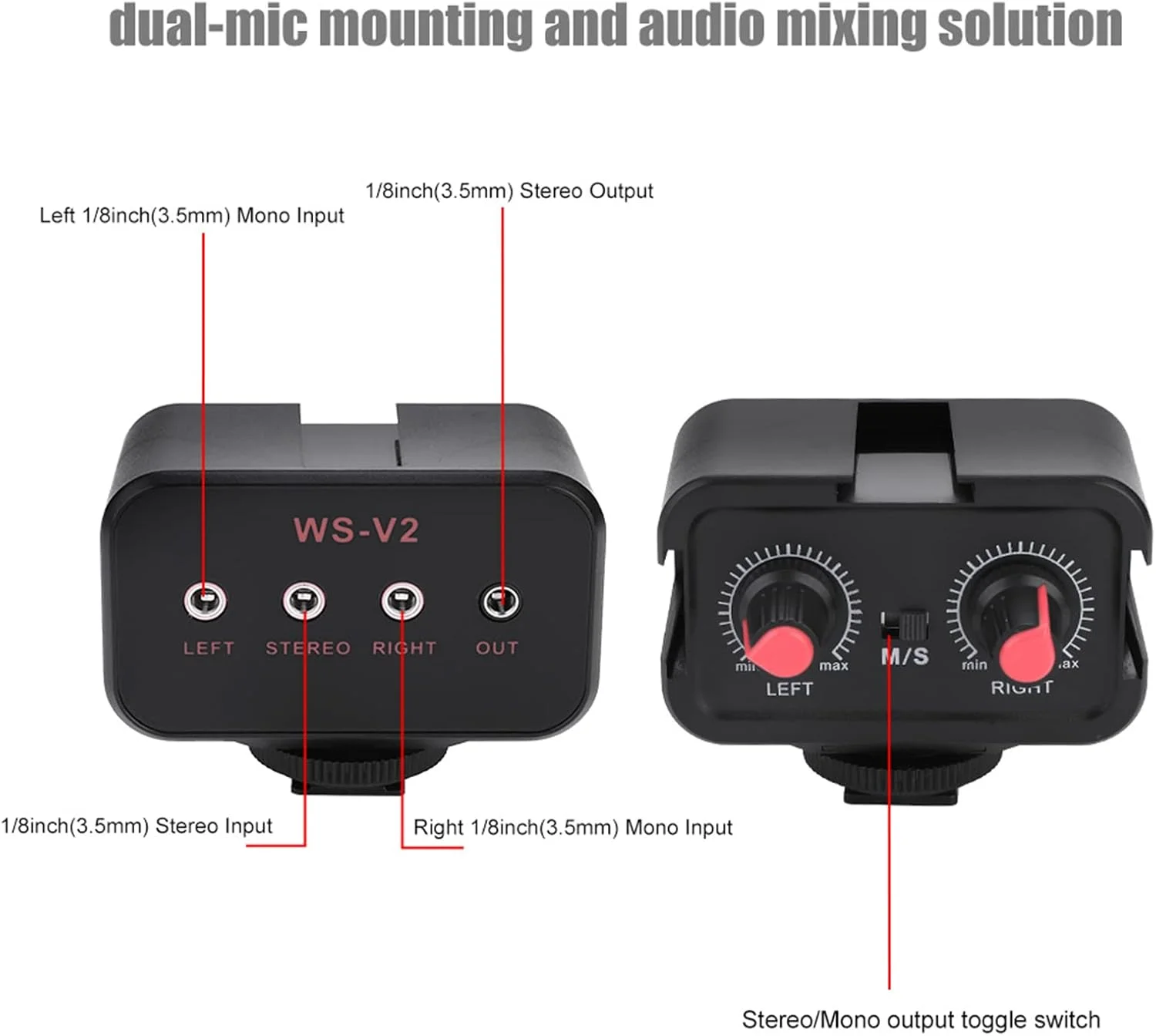 dual-mic mounting and audio mixing solution

1/8inch(3.5mm) Stereo Output

Left 1/8inch(3.5mm) Mono Input

WS-V2

LEFT STEREO RIGHT OUT

min max LEFT

M/S

min max RIGHT

1/8inch(3.5mm) Stereo Input

Right 1/8inch(3.5mm) Mono Input

Stereo/Mono output toggle switch