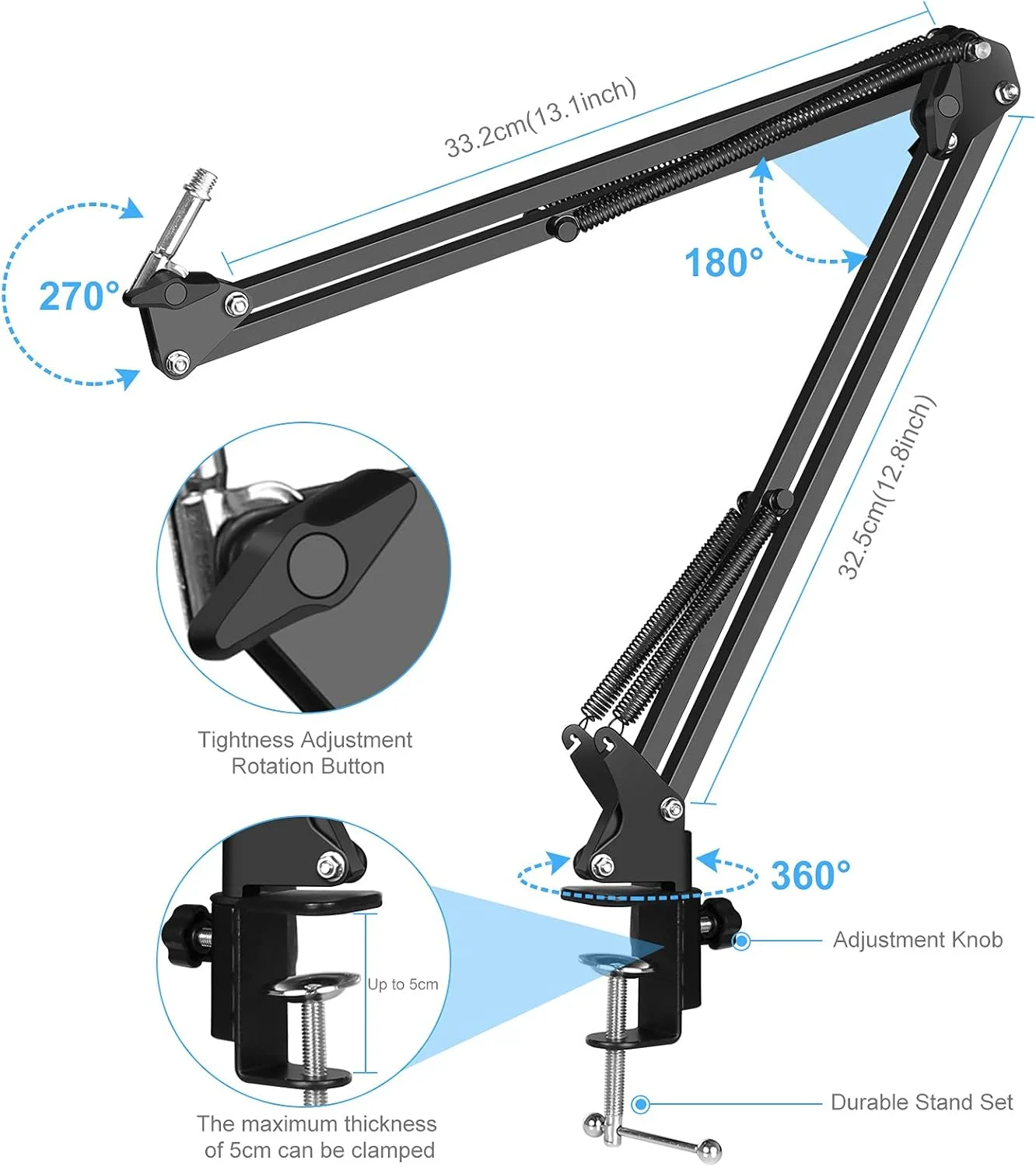 33.2cm(13.1inch)

270°

180°

32.5cm(12.8inch)

Tightness Adjustment Rotation Button

360°

Adjustment Knob

Up to 5cm

Durable Stand Set

The maximum thickness of 5cm can be clamped