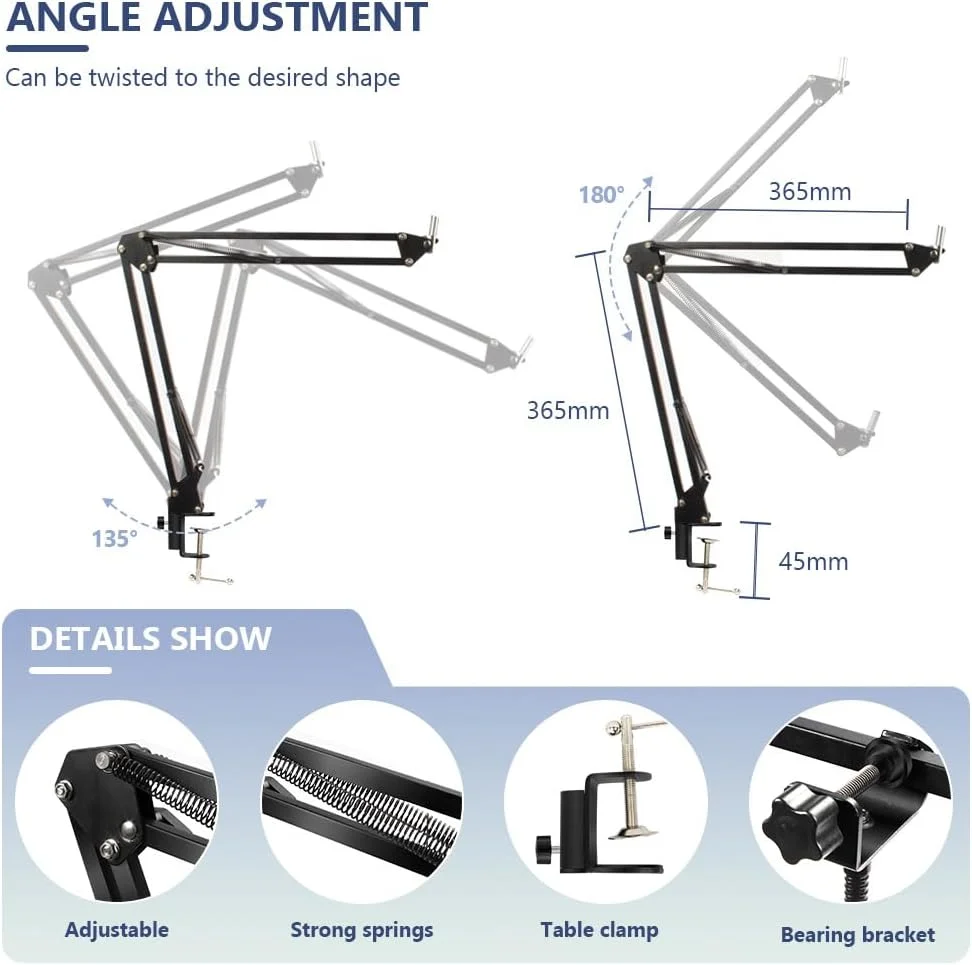 ANGLE ADJUSTMENT

Can be twisted to the desired shape

135°

180°

365mm

365mm

45mm

DETAILS SHOW

Adjustable

Strong springs

Table clamp

Bearing bracket