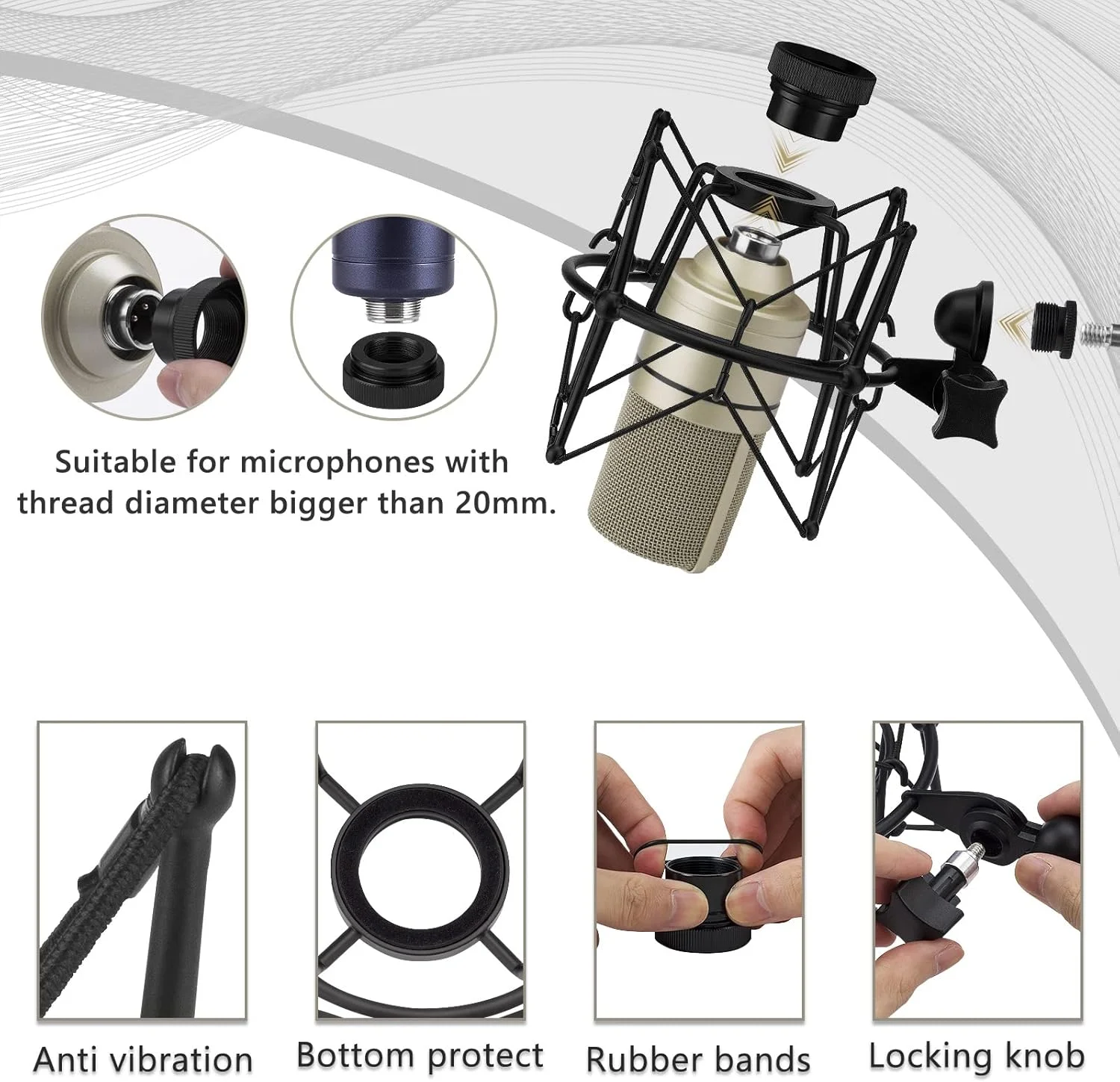 Suitable for microphones with thread diameter bigger than 20mm.

Anti vibration

Bottom protect

Rubber bands

Locking knob