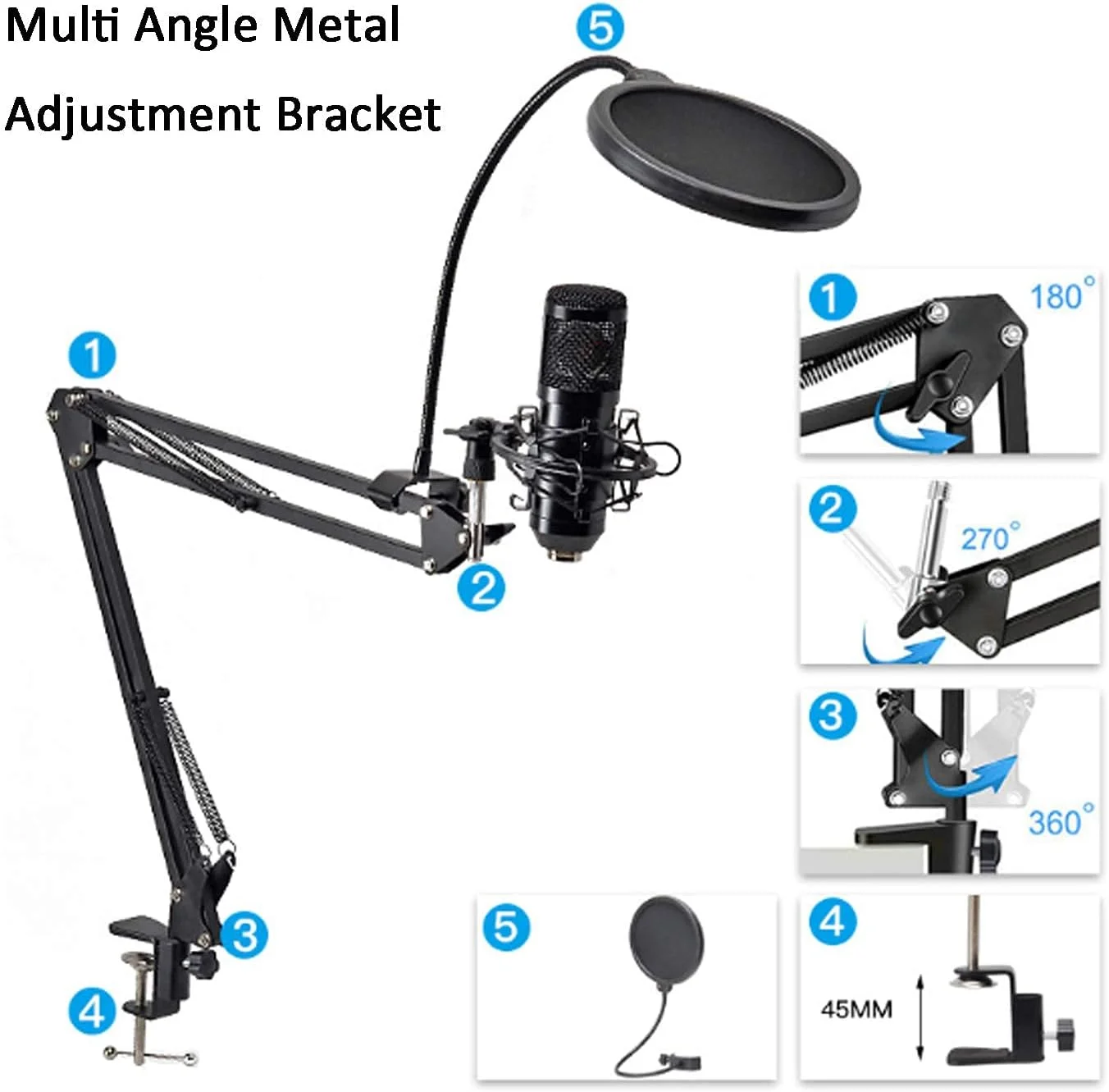 Multi Angle Metal

Adjustment Bracket

5

1

2

3

4

1 180°

2 270°

3 360°

5

4 45MM