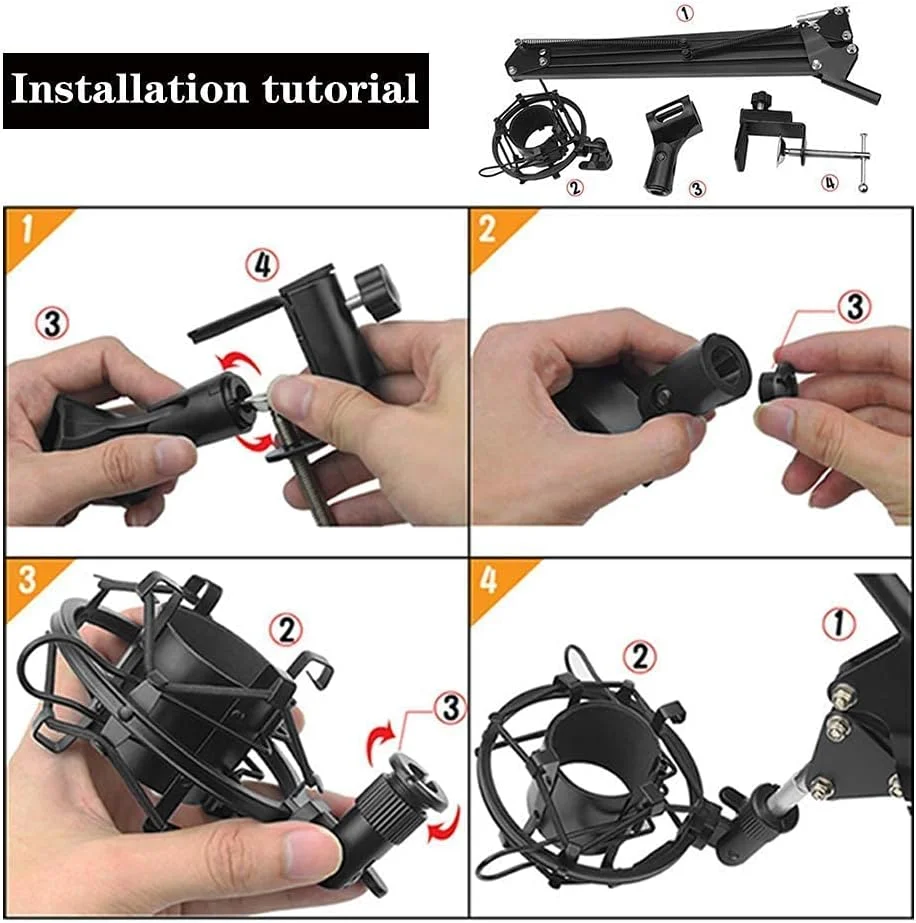 Installation tutorial

①

②

③

④

1

④

③

2

③

3

②

③

4

①

②