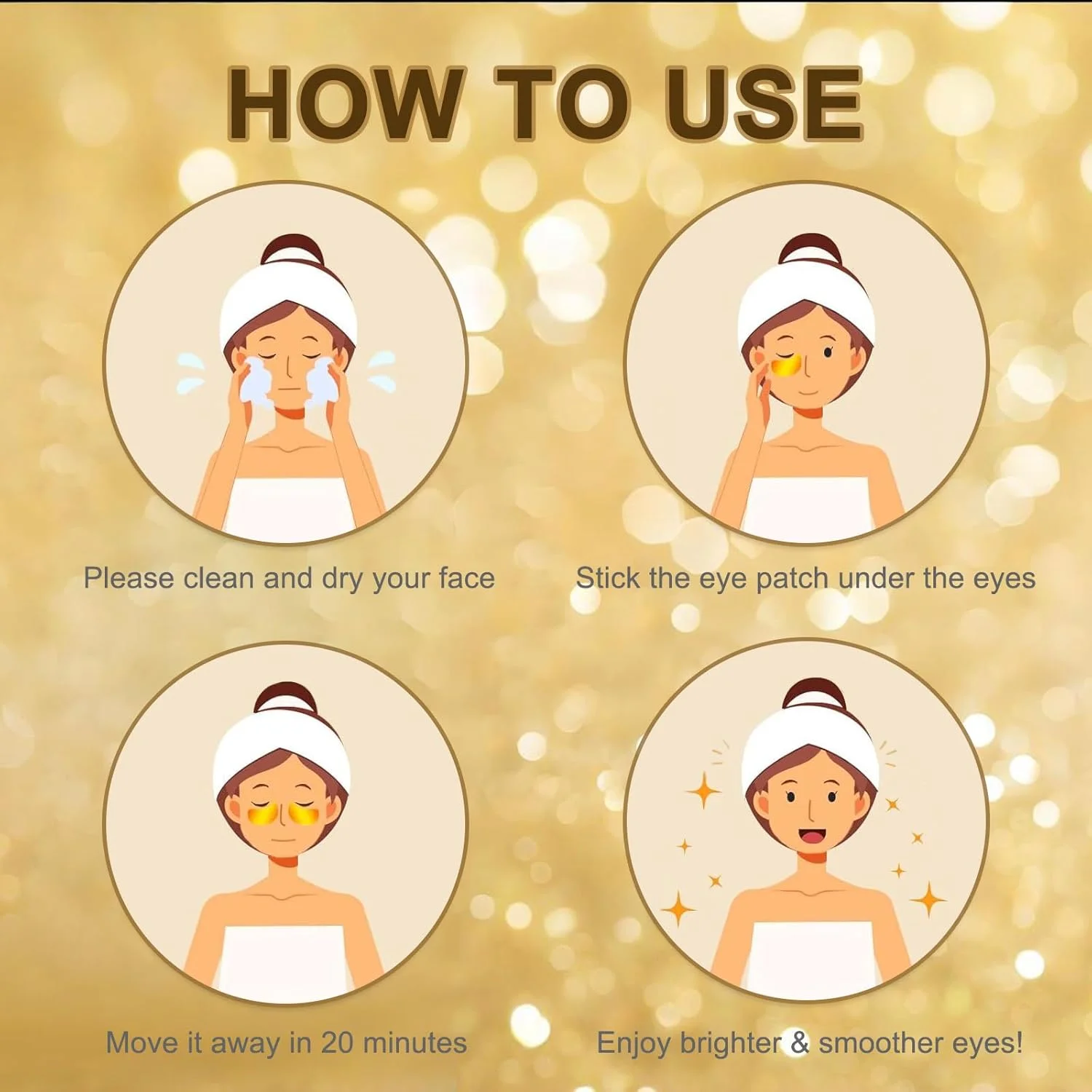 HOW TO USE

Please clean and dry your face

Stick the eye patch under the eyes

Move it away in 20 minutes

Enjoy brighter & smoother eyes!