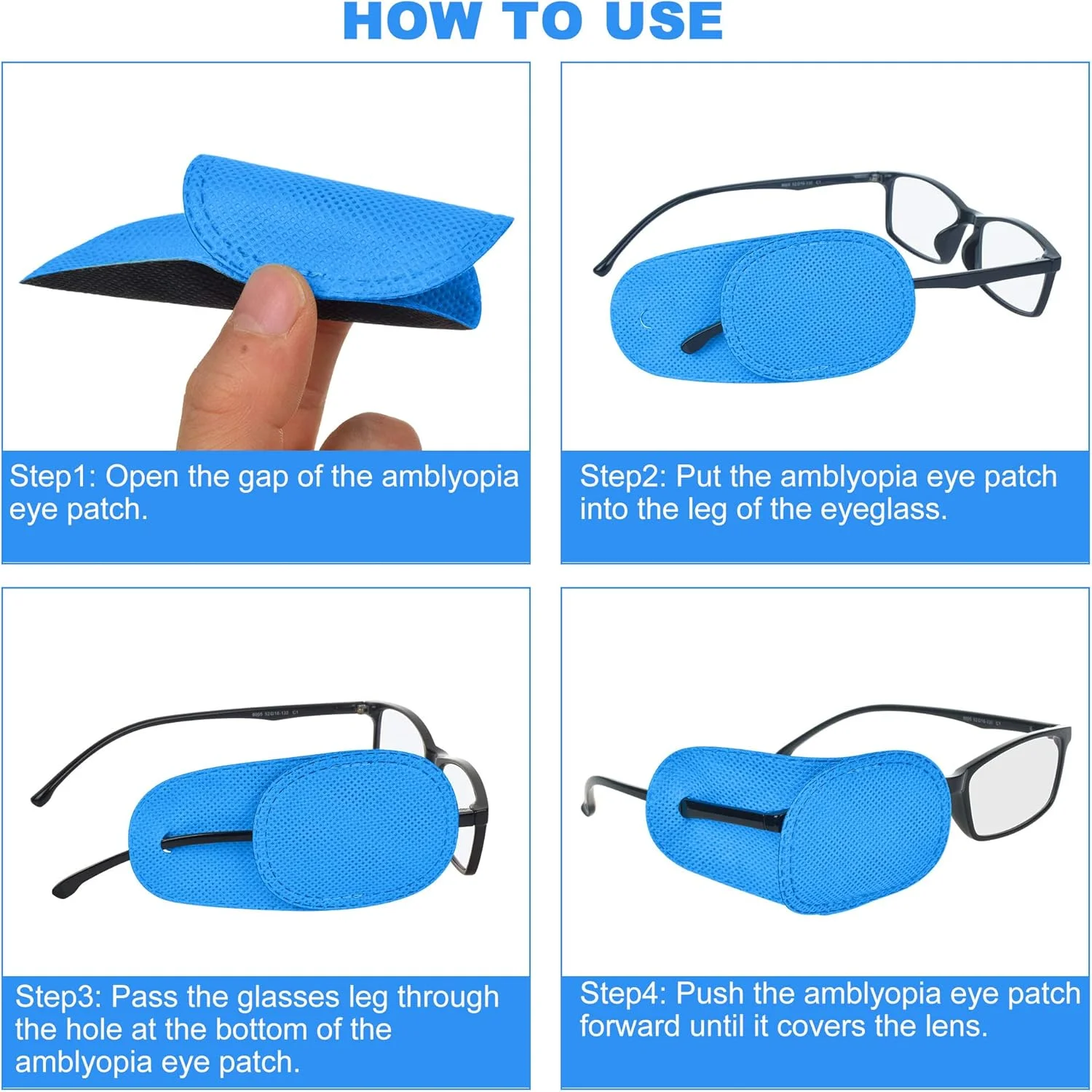 HOW TO USE

Step1: Open the gap of the amblyopia eye patch.

Step2: Put the amblyopia eye patch into the leg of the eyeglass.

Step3: Pass the glasses leg through the hole at the bottom of the amblyopia eye patch.

Step4: Push the amblyopia eye patch forward until it covers the lens.