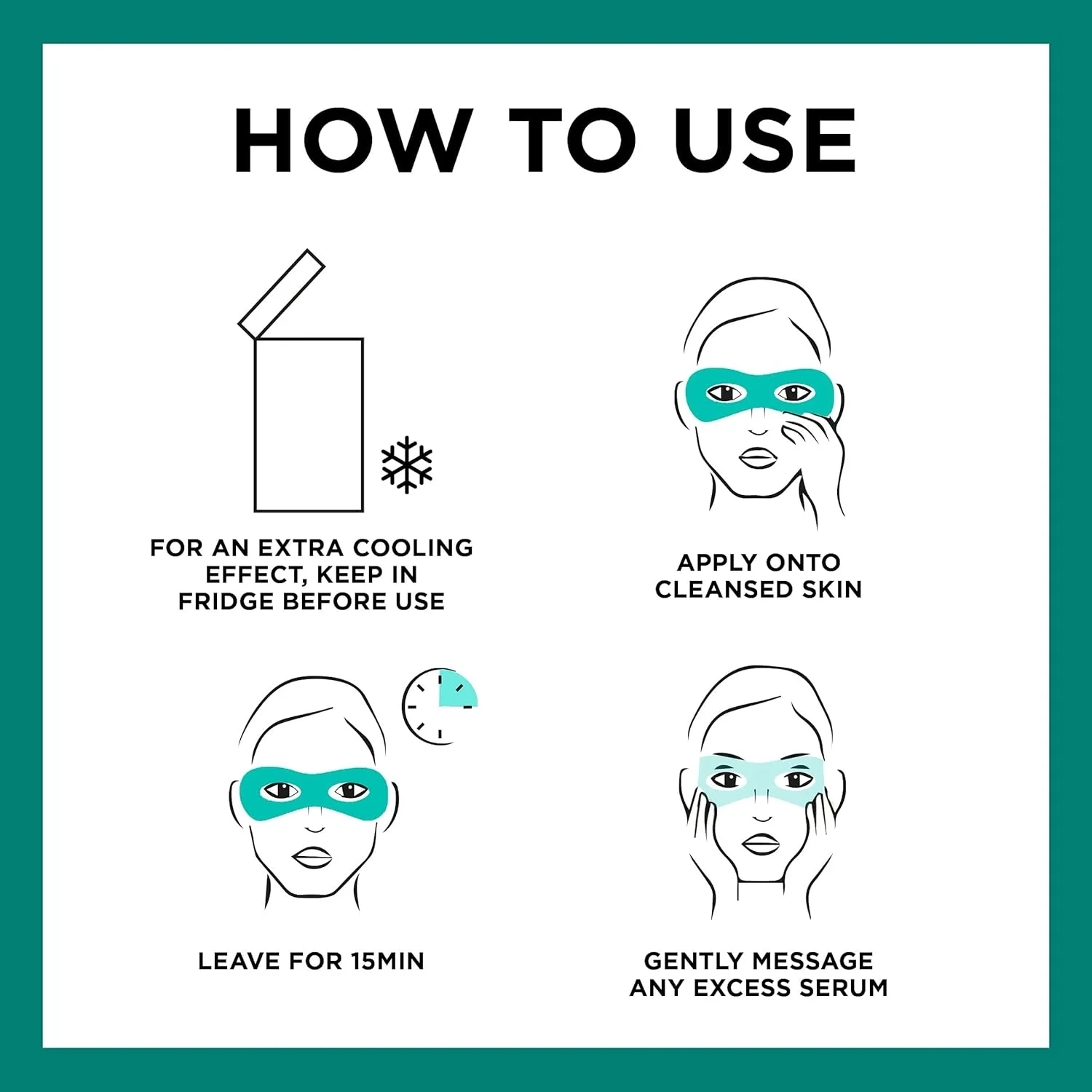 HOW TO USE

FOR AN EXTRA COOLING EFFECT, KEEP IN FRIDGE BEFORE USE

APPLY ONTO CLEANSED SKIN

LEAVE FOR 15MIN

GENTLY MESSAGE ANY EXCESS SERUM