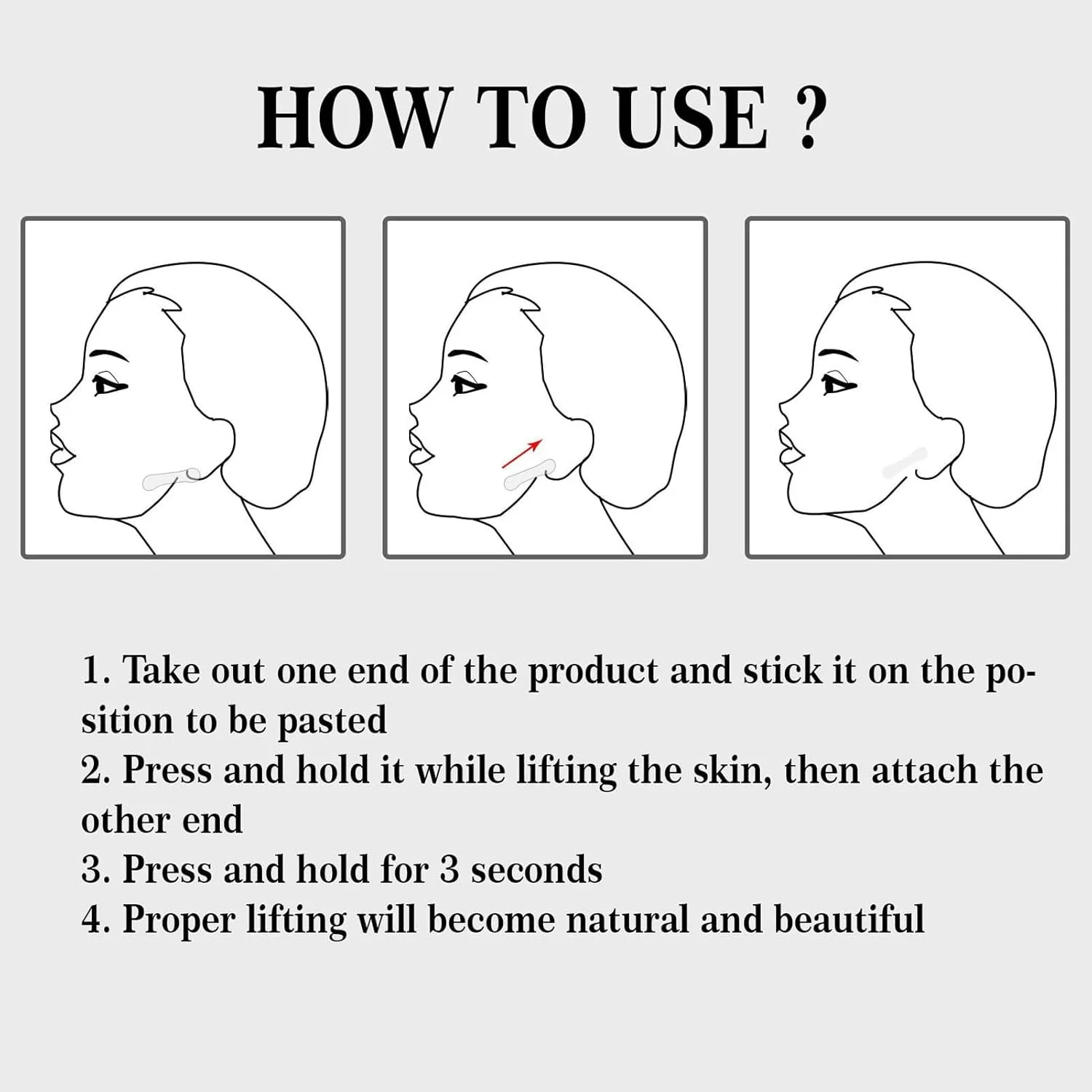 HOW TO USE ?

1. Take out one end of the product and stick it on the position to be pasted
2. Press and hold it while lifting the skin, then attach the other end
3. Press and hold for 3 seconds
4. Proper lifting will become natural and beautiful