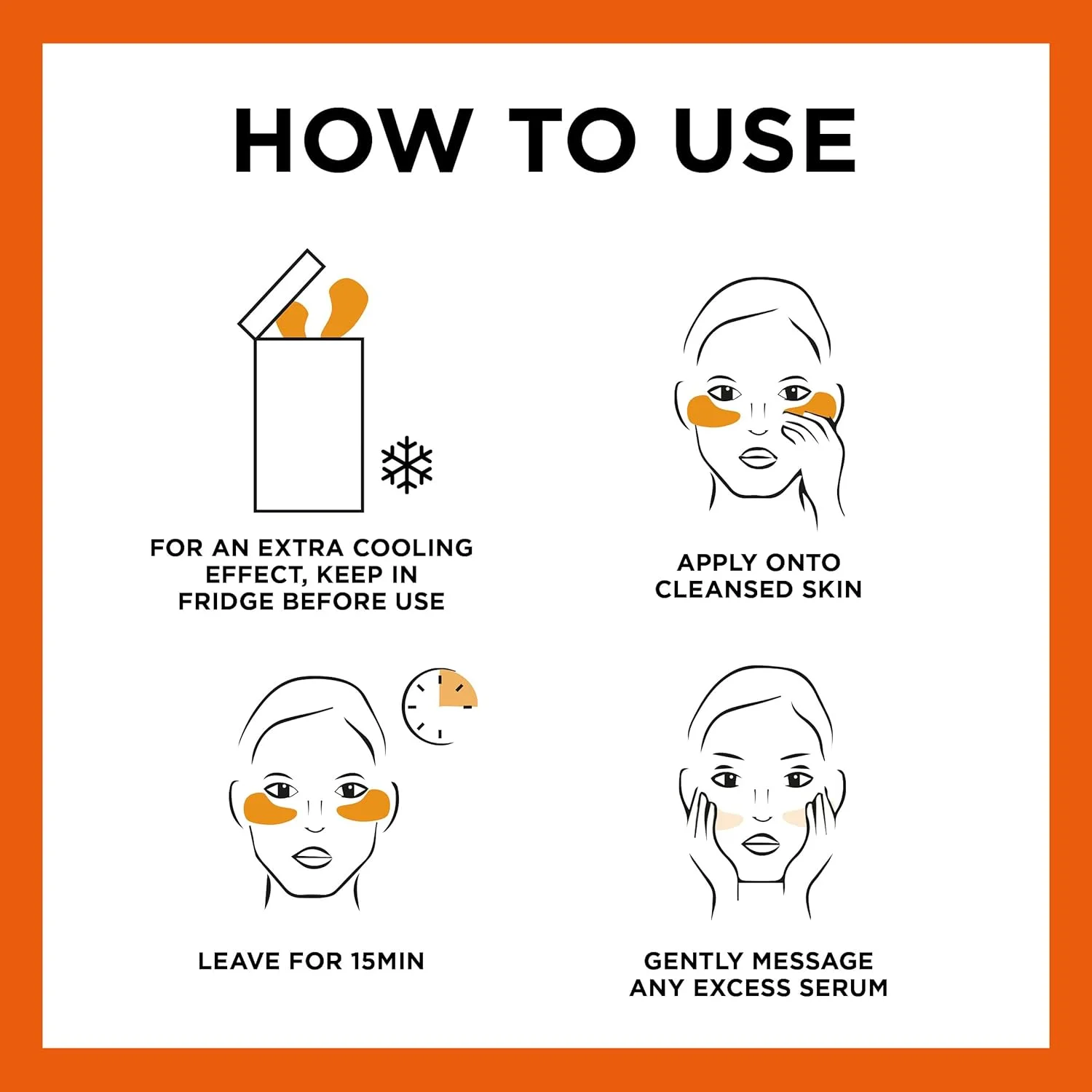 HOW TO USE

FOR AN EXTRA COOLING EFFECT, KEEP IN FRIDGE BEFORE USE

APPLY ONTO CLEANSED SKIN

LEAVE FOR 15MIN

GENTLY MESSAGE ANY EXCESS SERUM