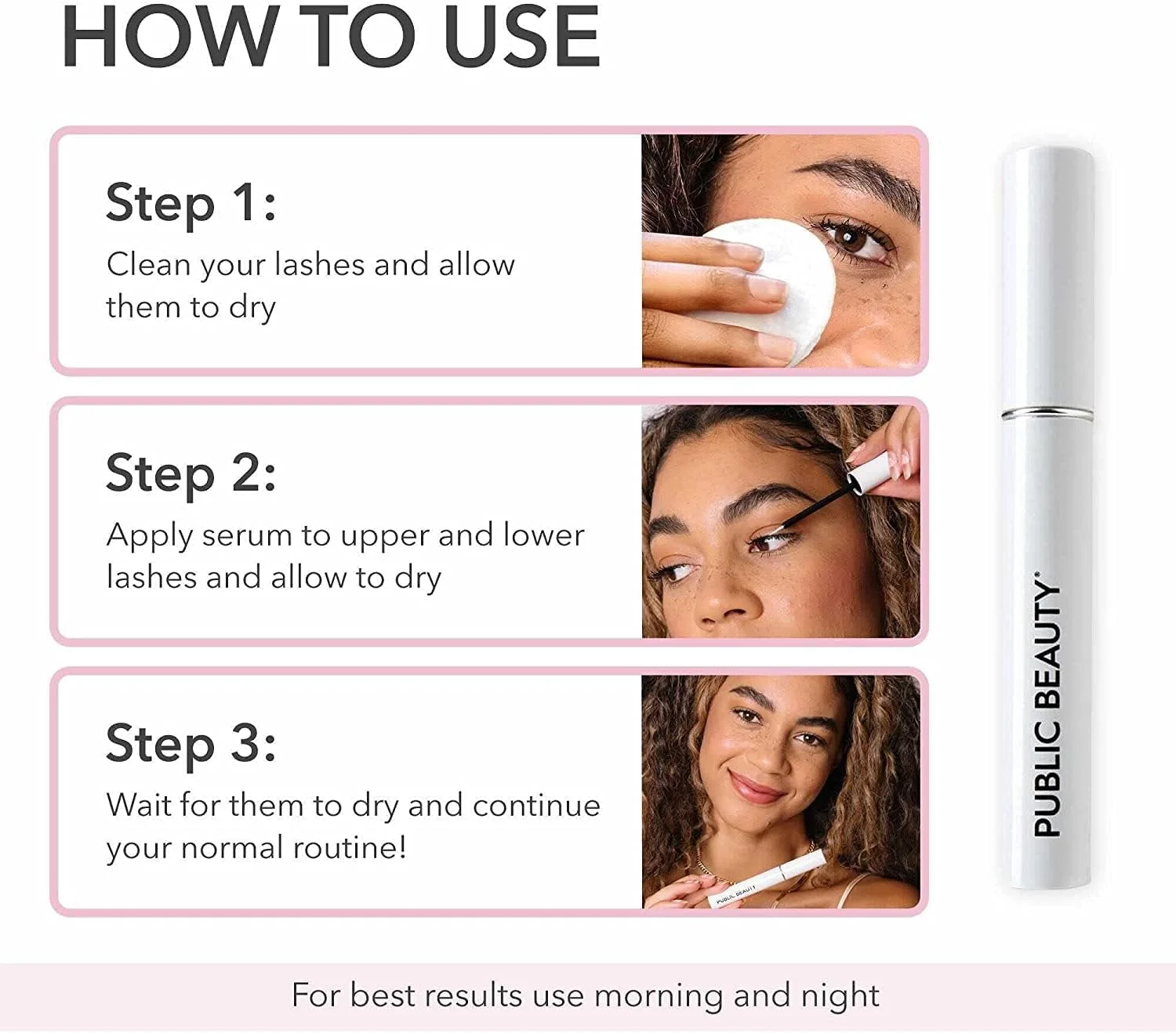 HOW TO USE

Step 1:
Clean your lashes and allow them to dry

Step 2:
Apply serum to upper and lower lashes and allow to dry

Step 3:
Wait for them to dry and continue your normal routine!

PUBLIC BEAUTY

PUBLIC BEAUTY®

For best results use morning and night