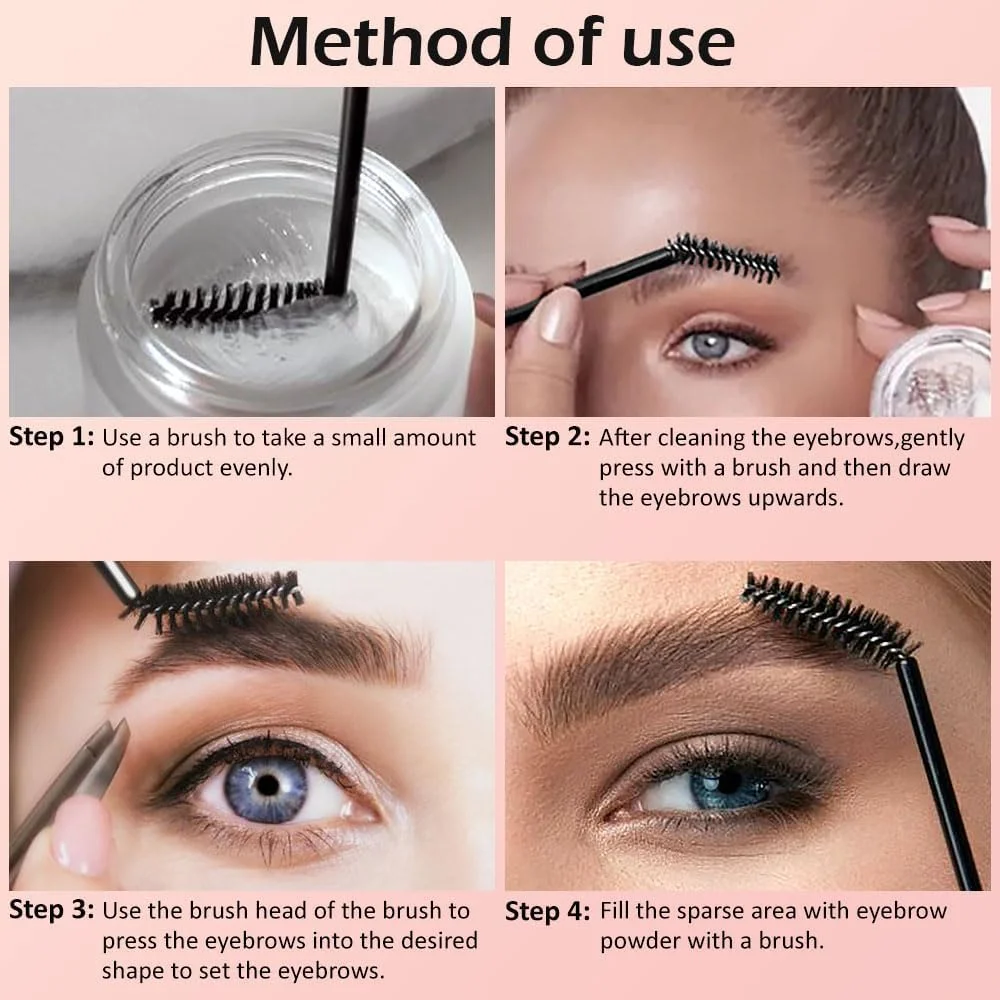 Method of use

Step 1: Use a brush to take a small amount of product evenly.

Step 2: After cleaning the eyebrows,gently press with a brush and then draw the eyebrows upwards.

Step 3: Use the brush head of the brush to press the eyebrows into the desired shape to set the eyebrows.

Step 4: Fill the sparse area with eyebrow powder with a brush.