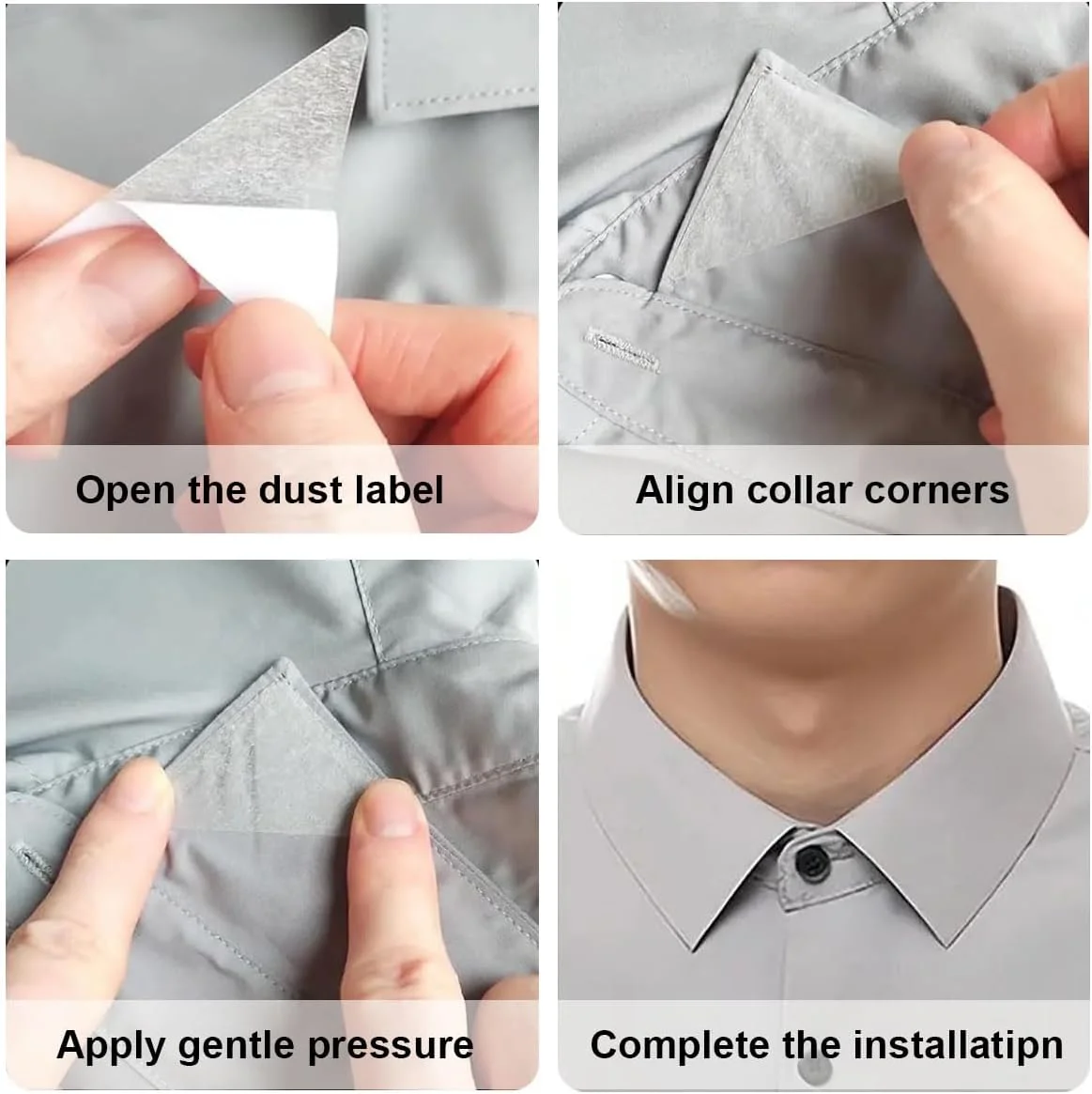 Open the dust label

Align collar corners

Apply gentle pressure

Complete the installatipn