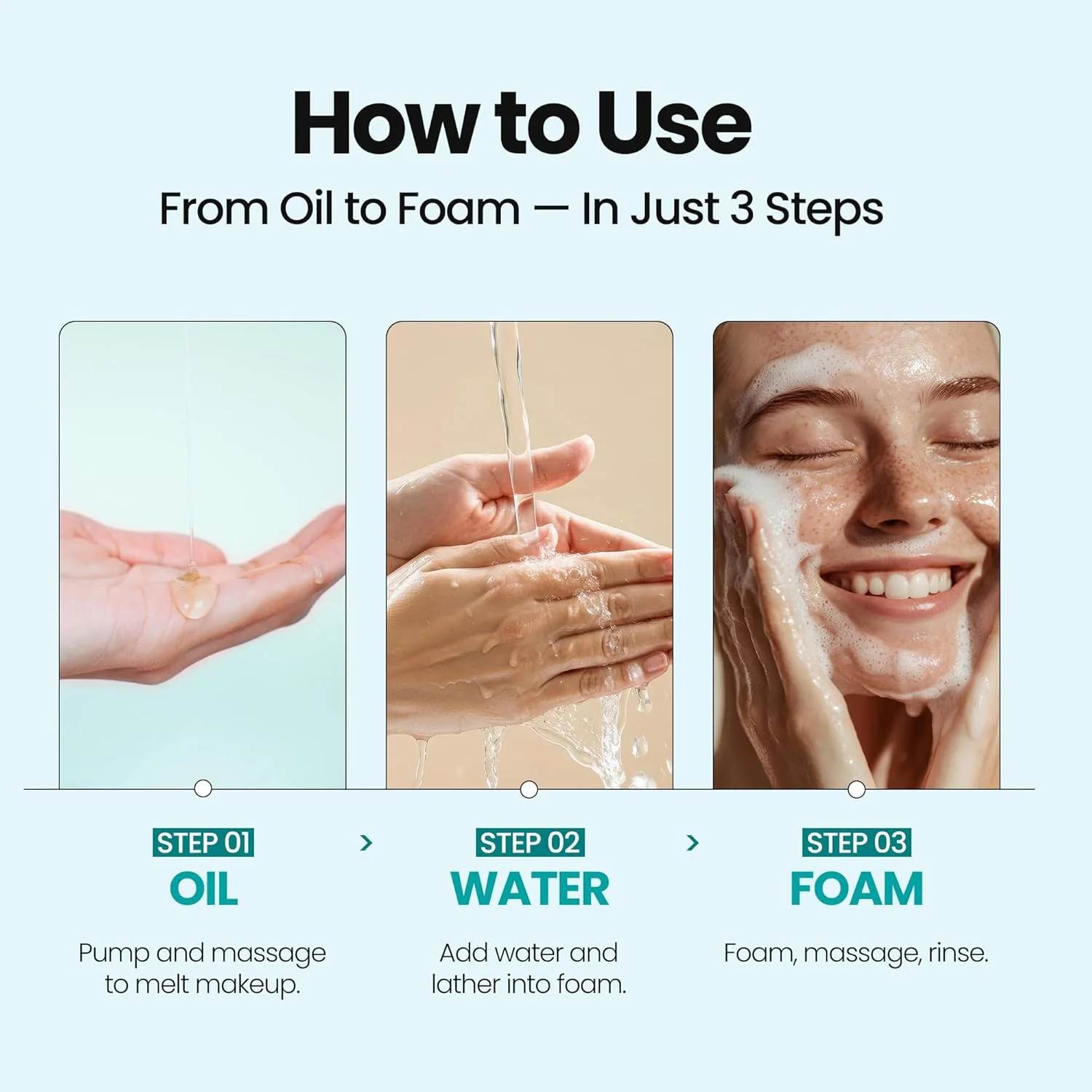 How to Use

From Oil to Foam — In Just 3 Steps

STEP 01
OIL

Pump and massage to melt makeup.

›

STEP 02
WATER

Add water and lather into foam.

›

STEP 03
FOAM

Foam, massage, rinse.