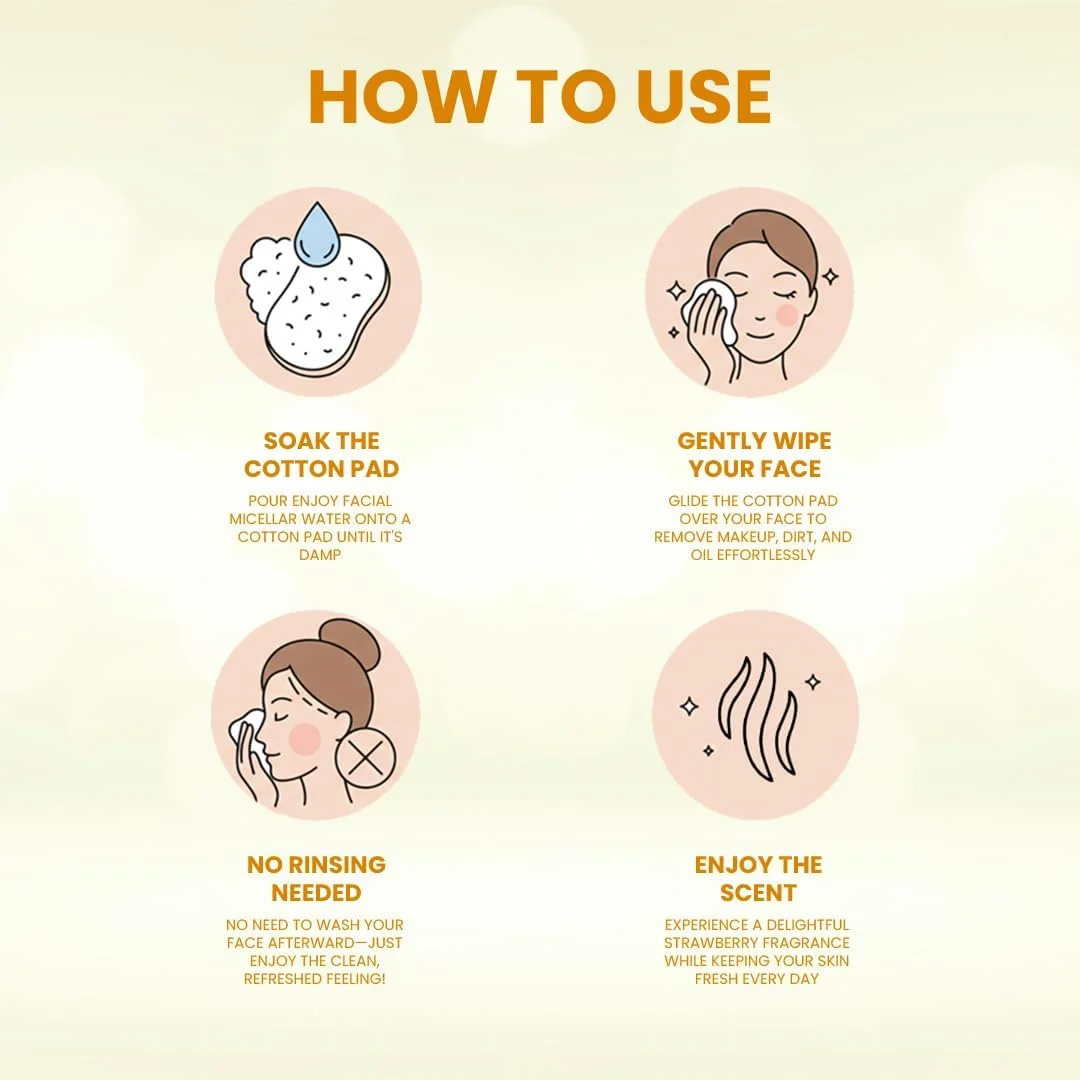 HOW TO USE

SOAK THE COTTON PAD

POUR ENJOY FACIAL MICELLAR WATER ONTO A COTTON PAD UNTIL IT'S DAMP

GENTLY WIPE YOUR FACE

GLIDE THE COTTON PAD OVER YOUR FACE TO REMOVE MAKEUP, DIRT, AND OIL EFFORTLESSLY

NO RINSING NEEDED

NO NEED TO WASH YOUR FACE AFTERWARD—JUST ENJOY THE CLEAN, REFRESHED FEELING!

ENJOY THE SCENT

EXPERIENCE A DELIGHTFUL STRAWBERRY FRAGRANCE WHILE KEEPING YOUR SKIN FRESH EVERY DAY