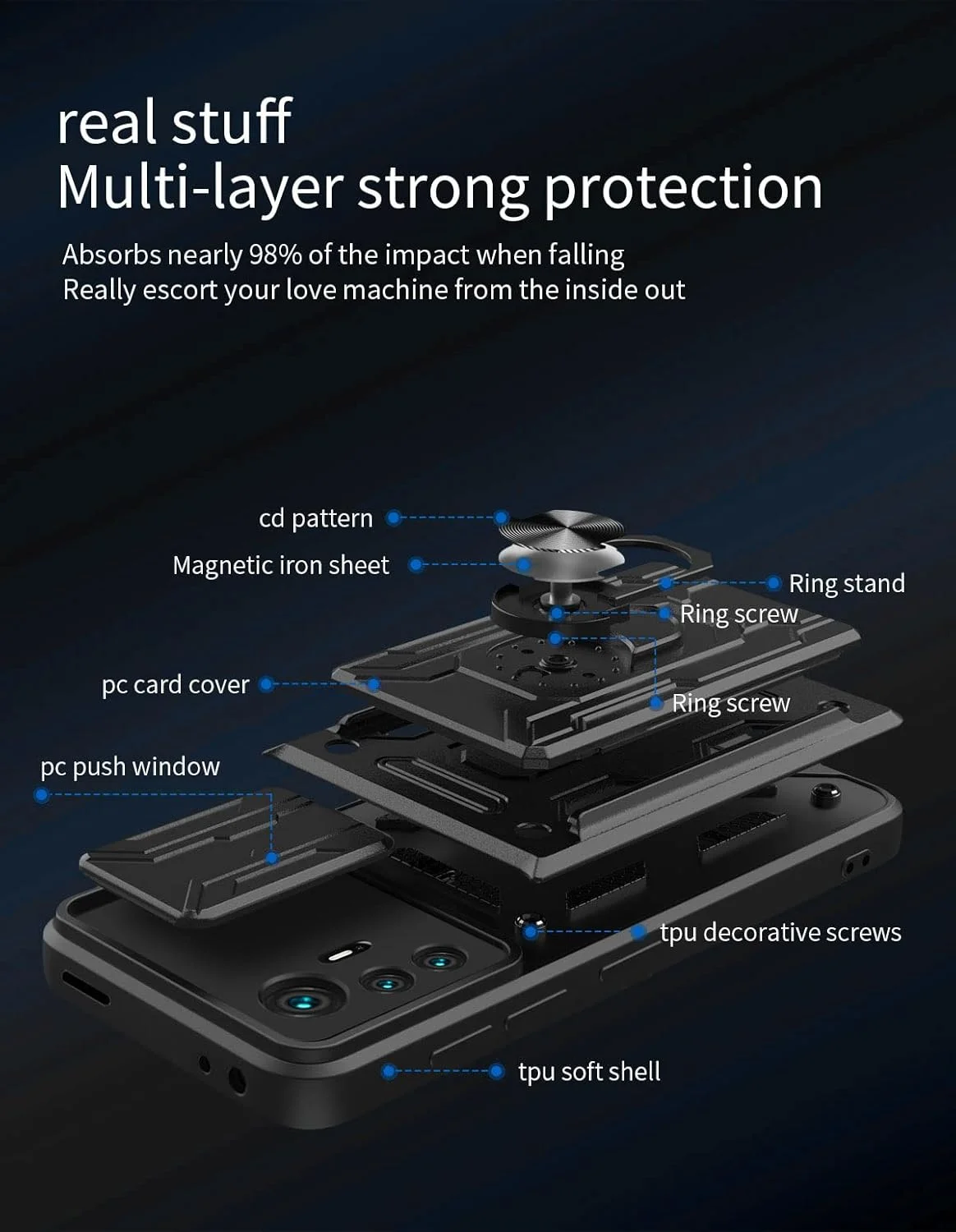 real stuff
Multi-layer strong protection

Absorbs nearly 98% of the impact when falling
Really escort your love machine from the inside out

cd pattern

Magnetic iron sheet

Ring stand

Ring screw

pc card cover

Ring screw

pc push window

tpu decorative screws

tpu soft shell