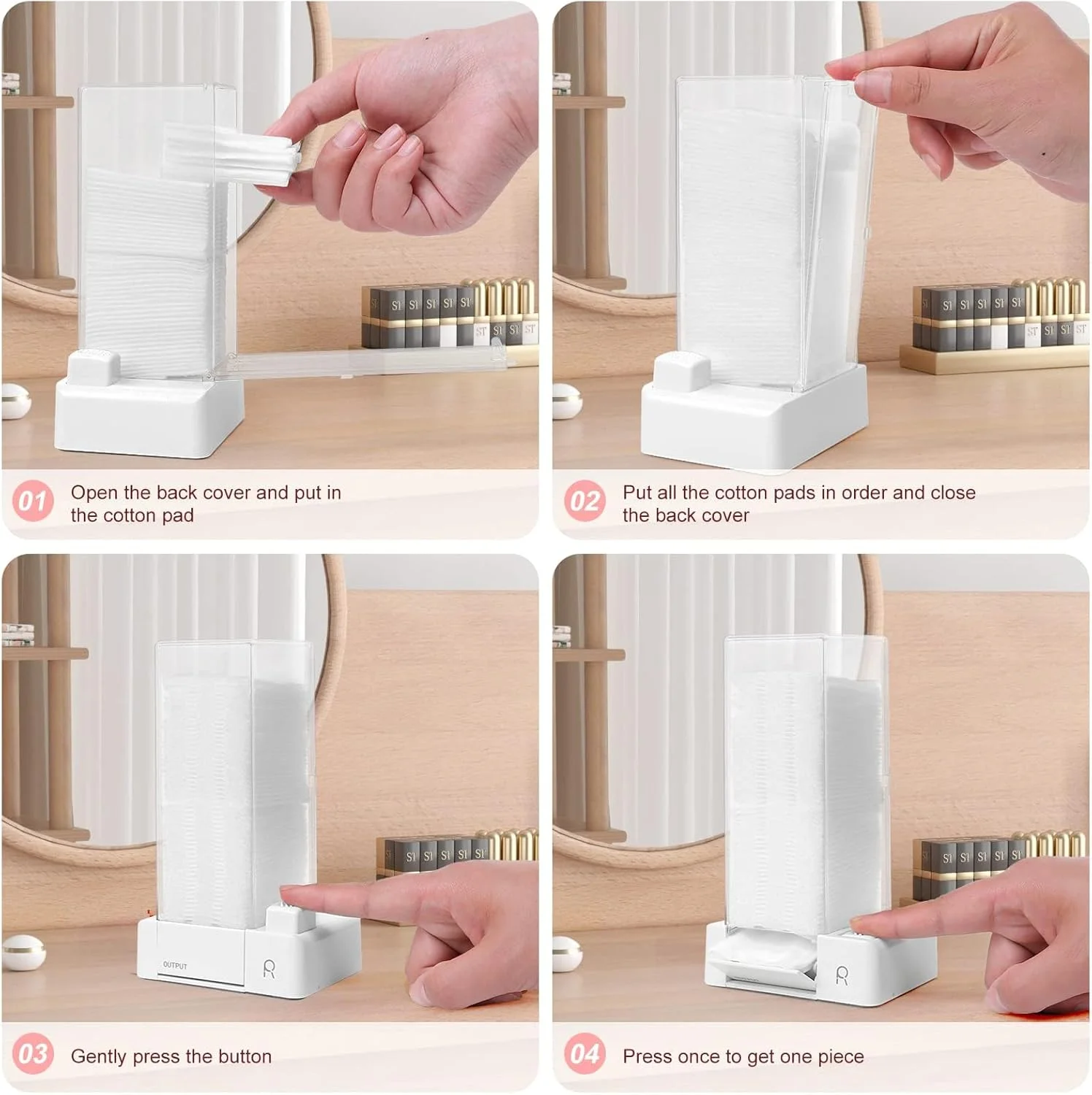 01 Open the back cover and put in the cotton pad

02 Put all the cotton pads in order and close the back cover

OUTPUT

03 Gently press the button

04 Press once to get one piece