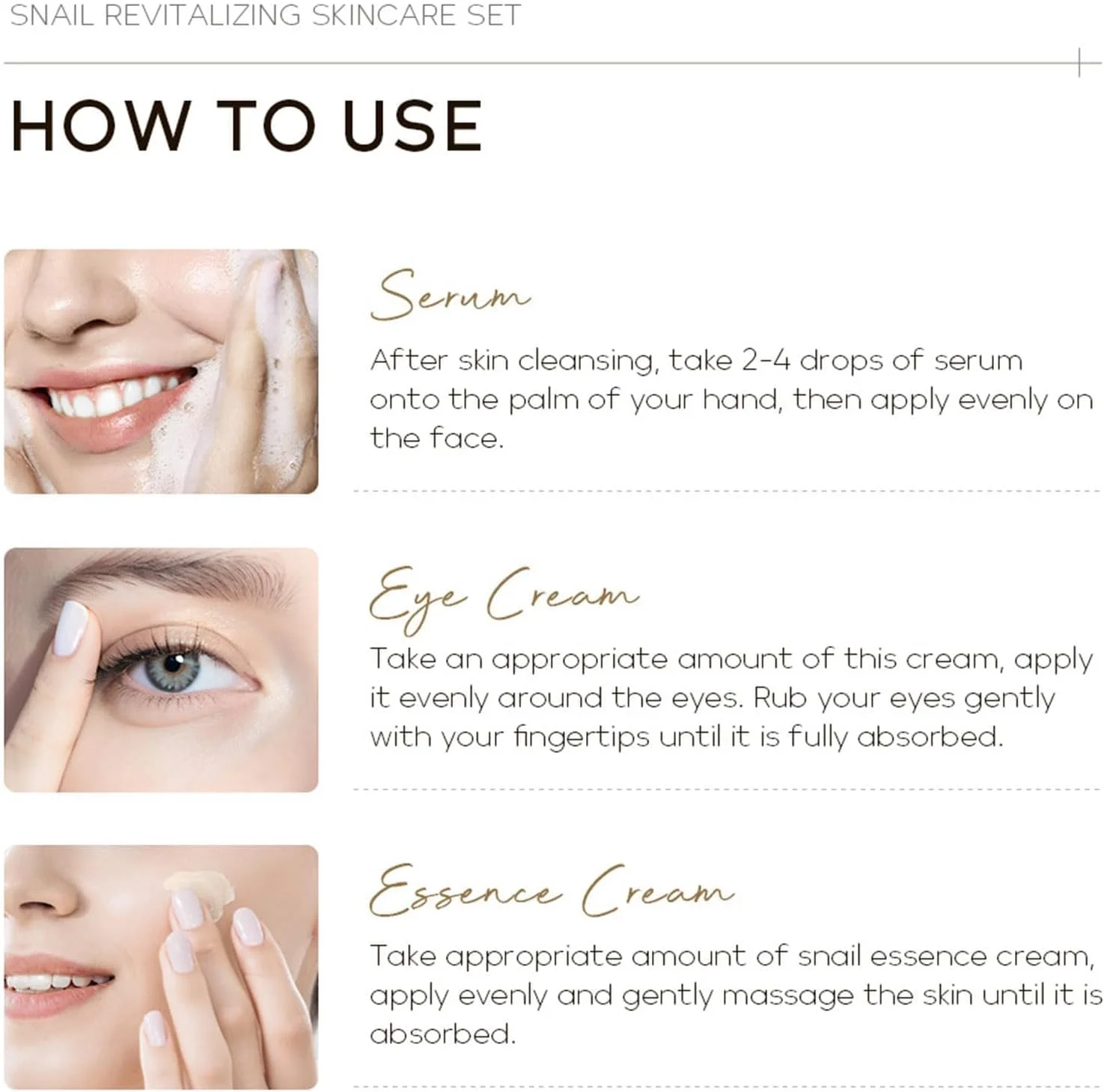 SNAIL REVITALIZING SKINCARE SET

HOW TO USE

Serum

After skin cleansing, take 2-4 drops of serum onto the palm of your hand, then apply evenly on the face.

Eye Cream

Take an appropriate amount of this cream, apply it evenly around the eyes. Rub your eyes gently with your fingertips until it is fully absorbed.

Essence Cream

Take appropriate amount of snail essence cream, apply evenly and gently massage the skin until it is absorbed.