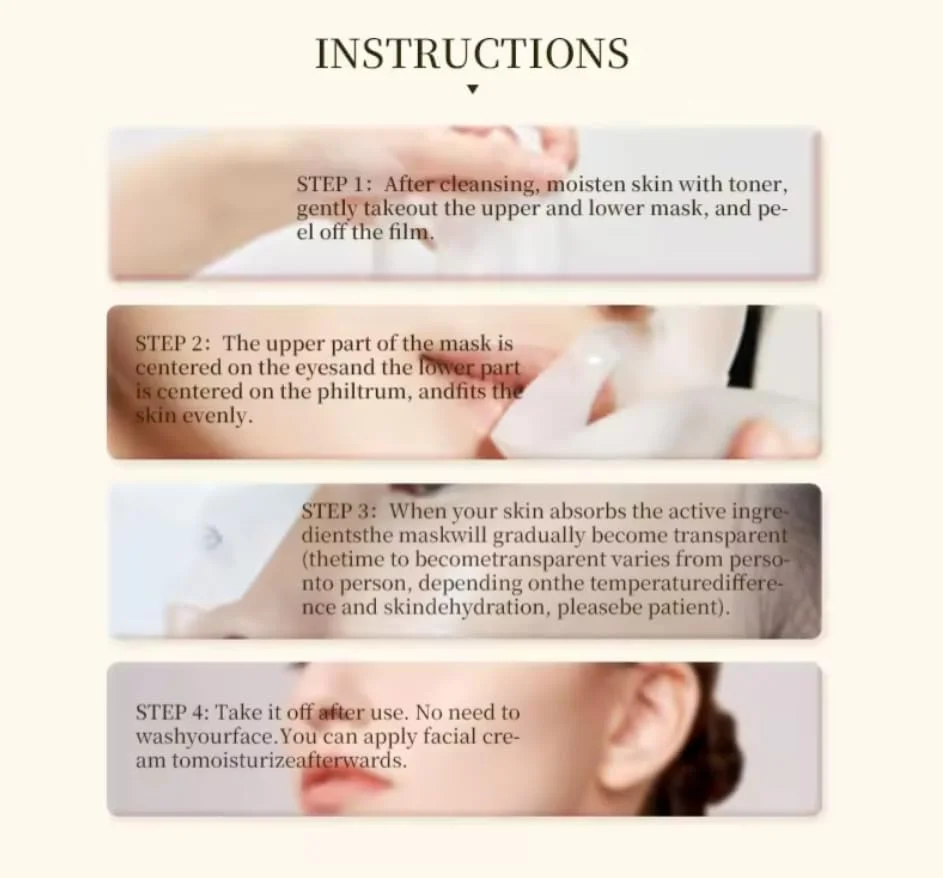 INSTRUCTIONS

STEP 1: After cleansing, moisten skin with toner, gently takeout the upper and lower mask, and peel off the film.

STEP 2: The upper part of the mask is centered on the eyesand the lower part is centered on the philtrum, andfits the skin evenly.

STEP 3: When your skin absorbs the active ingredientsthe maskwill gradually become transparent (thetime to becometransparent varies from personto person, depending onthe temperaturedifference and skindehydration, pleasebe patient).

STEP 4: Take it off after use. No need to washyourface.You can apply facial cream tomoisturizeafterwards.