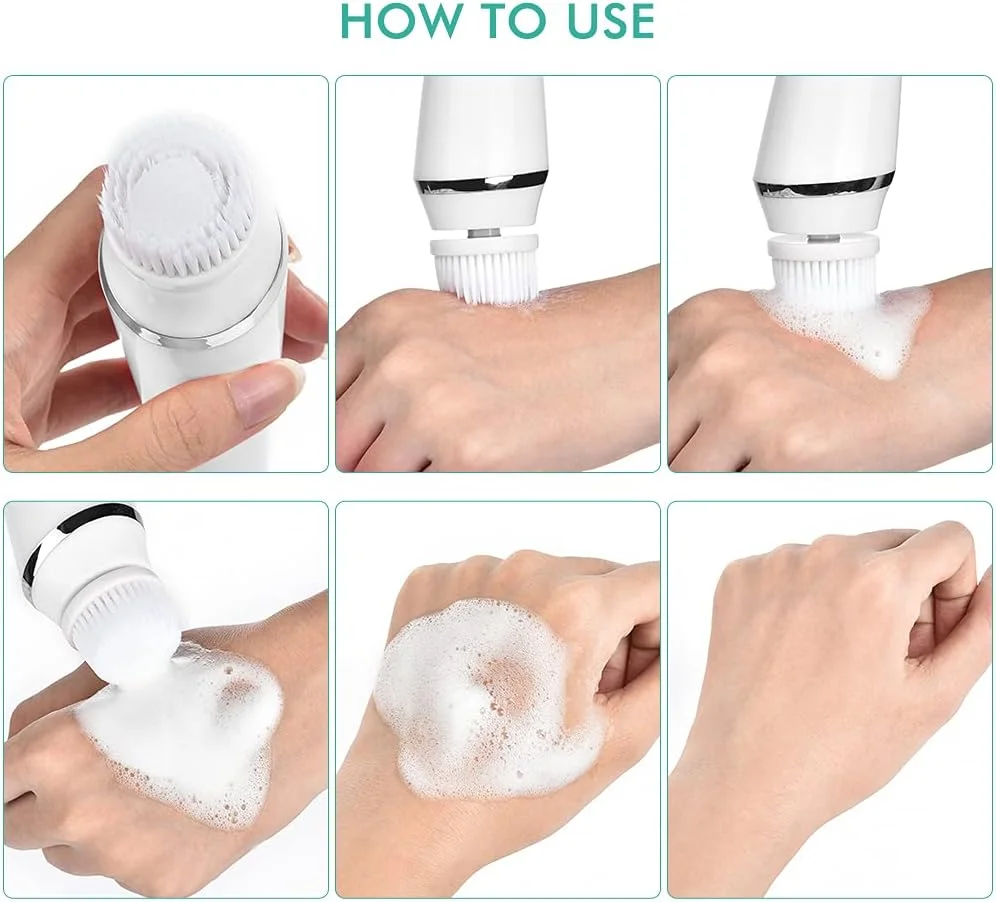 HOW TO USE