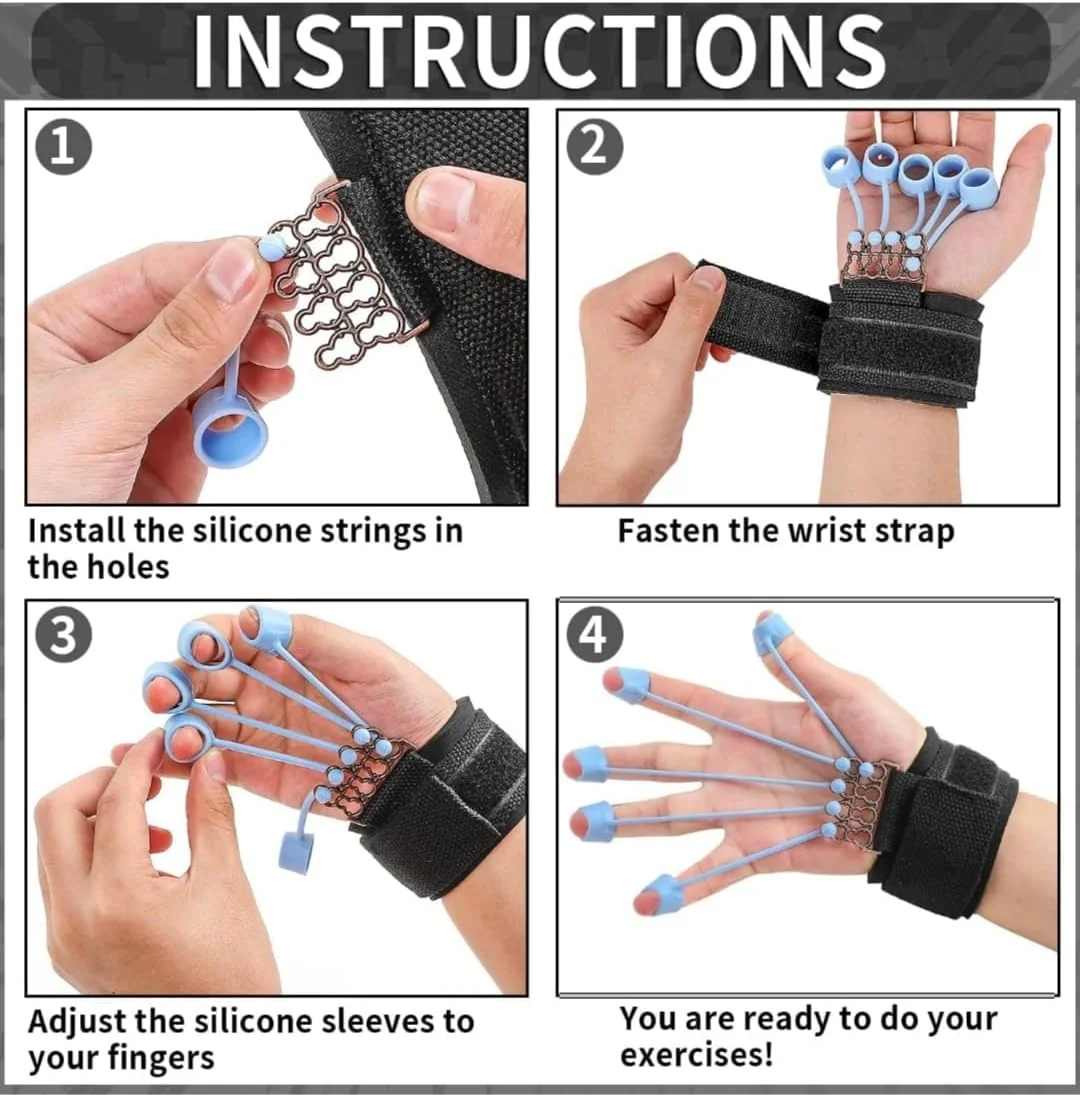 INSTRUCTIONS

1

Install the silicone strings in the holes

2

Fasten the wrist strap

3

Adjust the silicone sleeves to your fingers

4

You are ready to do your exercises!