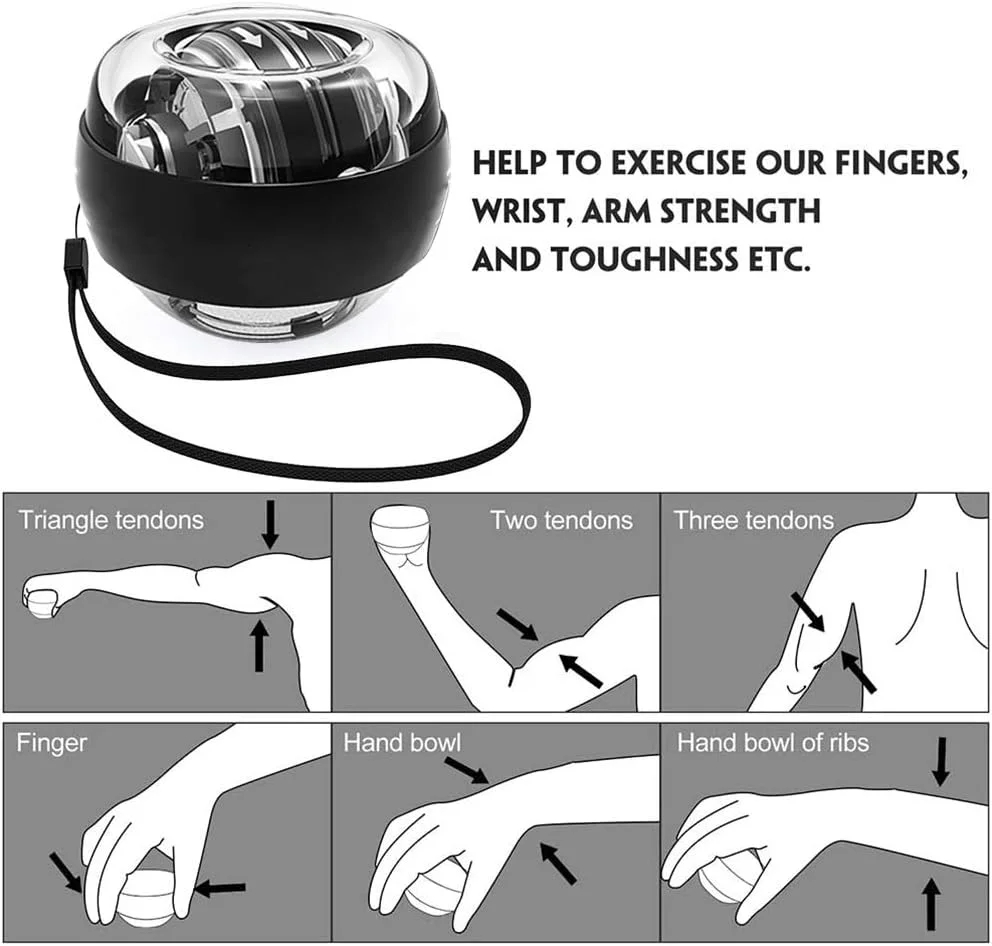 HELP TO EXERCISE OUR FINGERS, WRIST, ARM STRENGTH AND TOUGHNESS ETC.

Triangle tendons

Two tendons

Three tendons

Finger

Hand bowl

Hand bowl of ribs