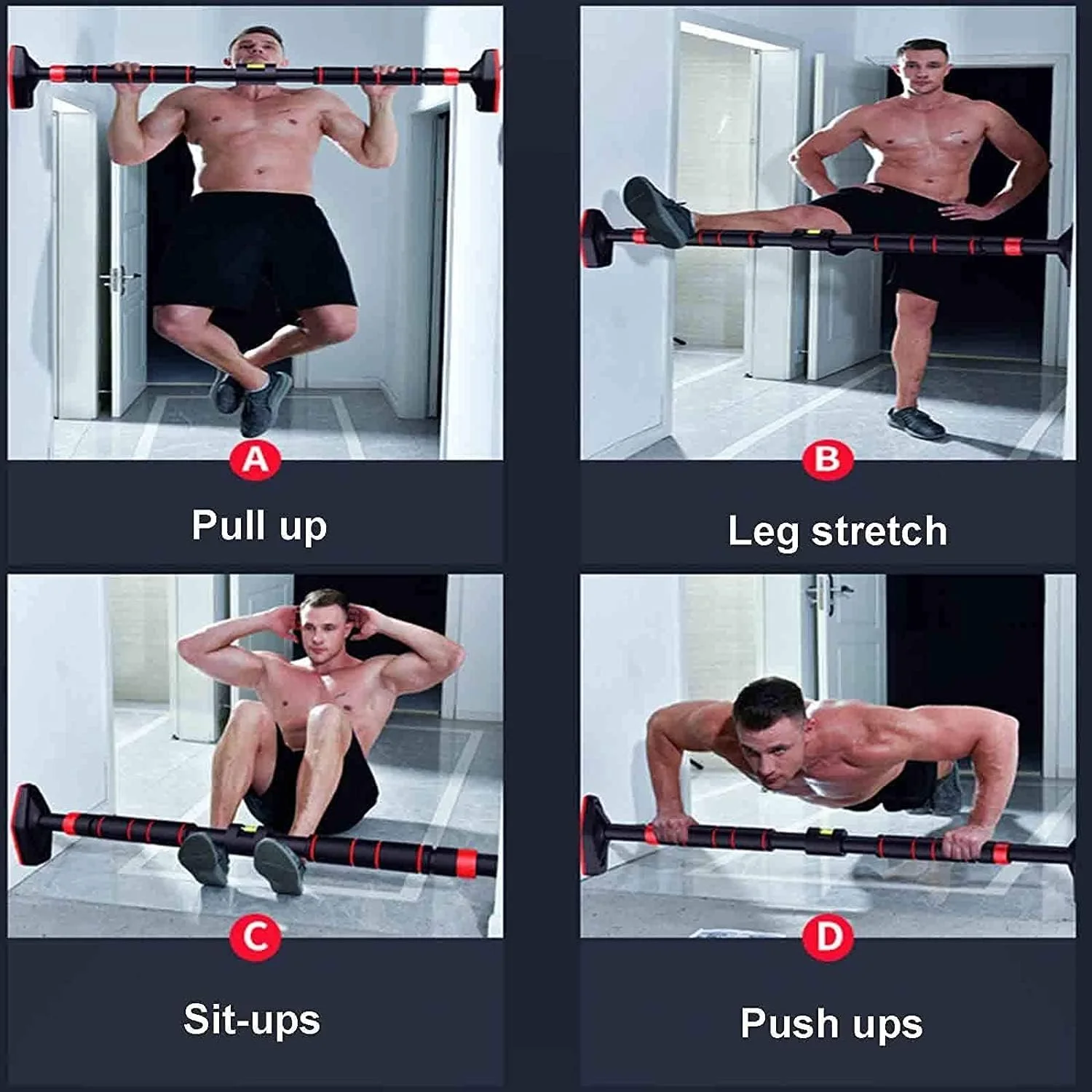 A

Pull up

B

Leg stretch

C

Sit-ups

D

Push ups