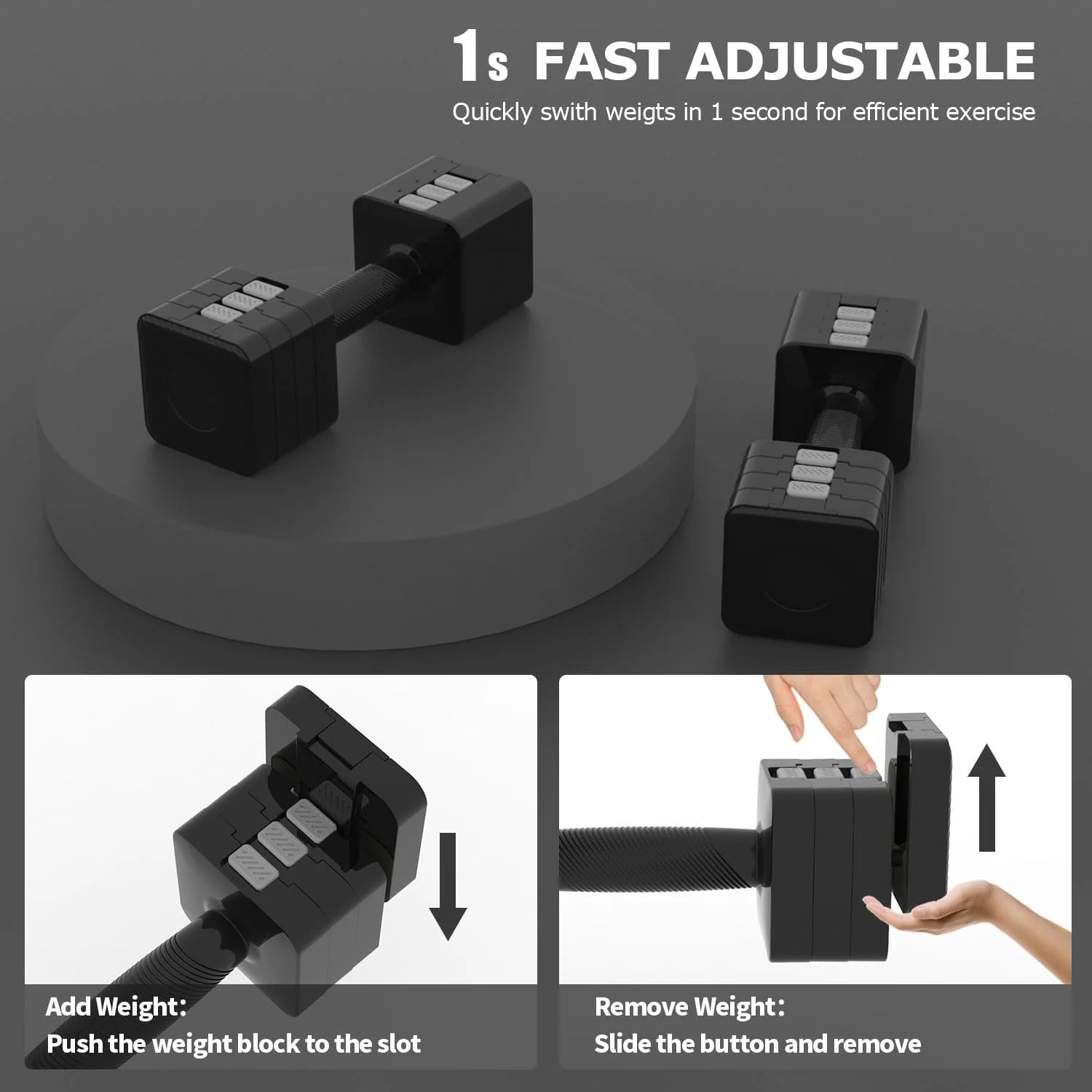 1s FAST ADJUSTABLE

Quickly swith weigts in 1 second for efficient exercise

Add Weight:
Push the weight block to the slot

Remove Weight:
Slide the button and remove