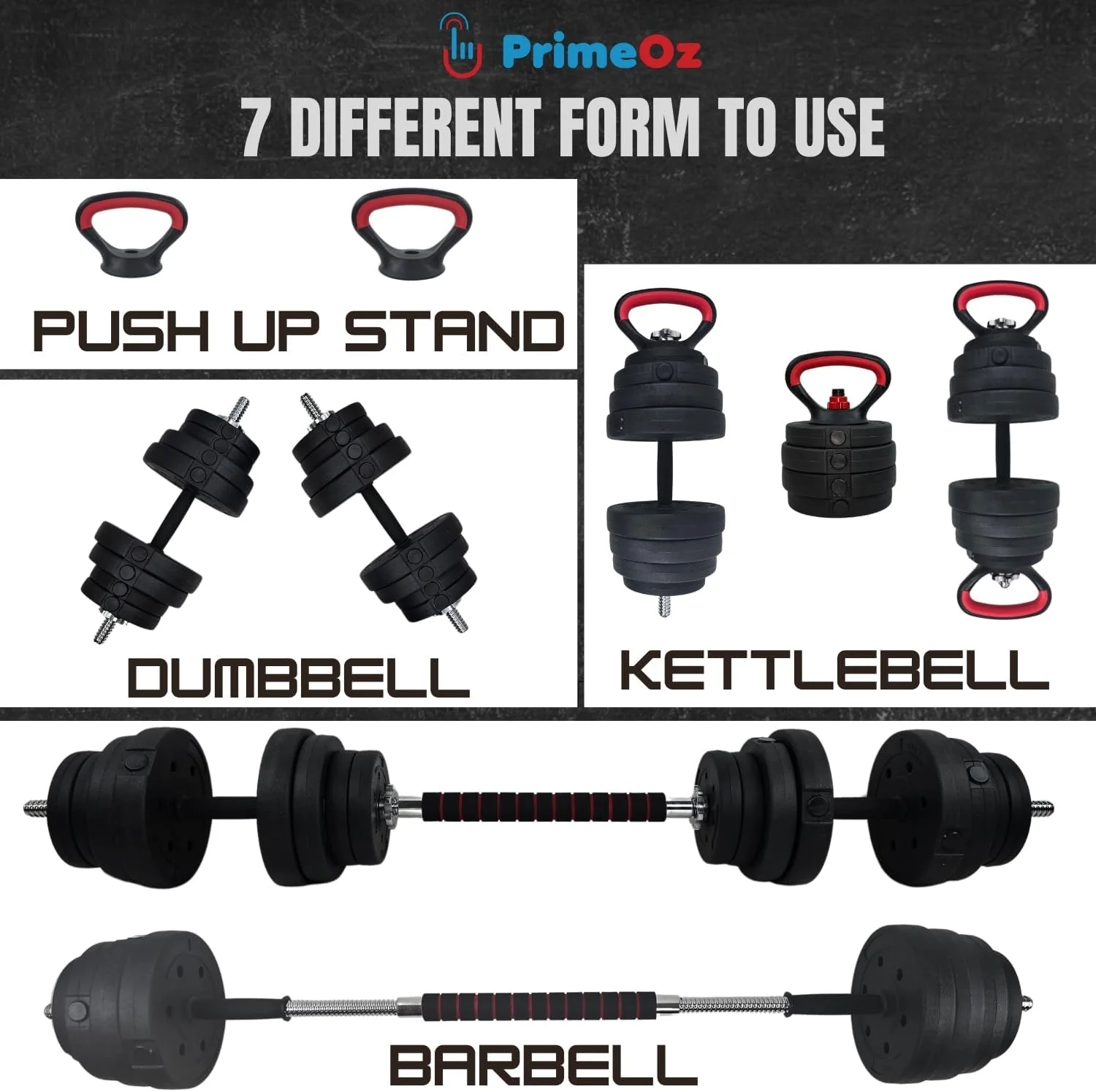 PrimeOz

7 DIFFERENT FORM TO USE

PUSH UP STAND

DUMBBELL

KETTLEBELL

BARBELL