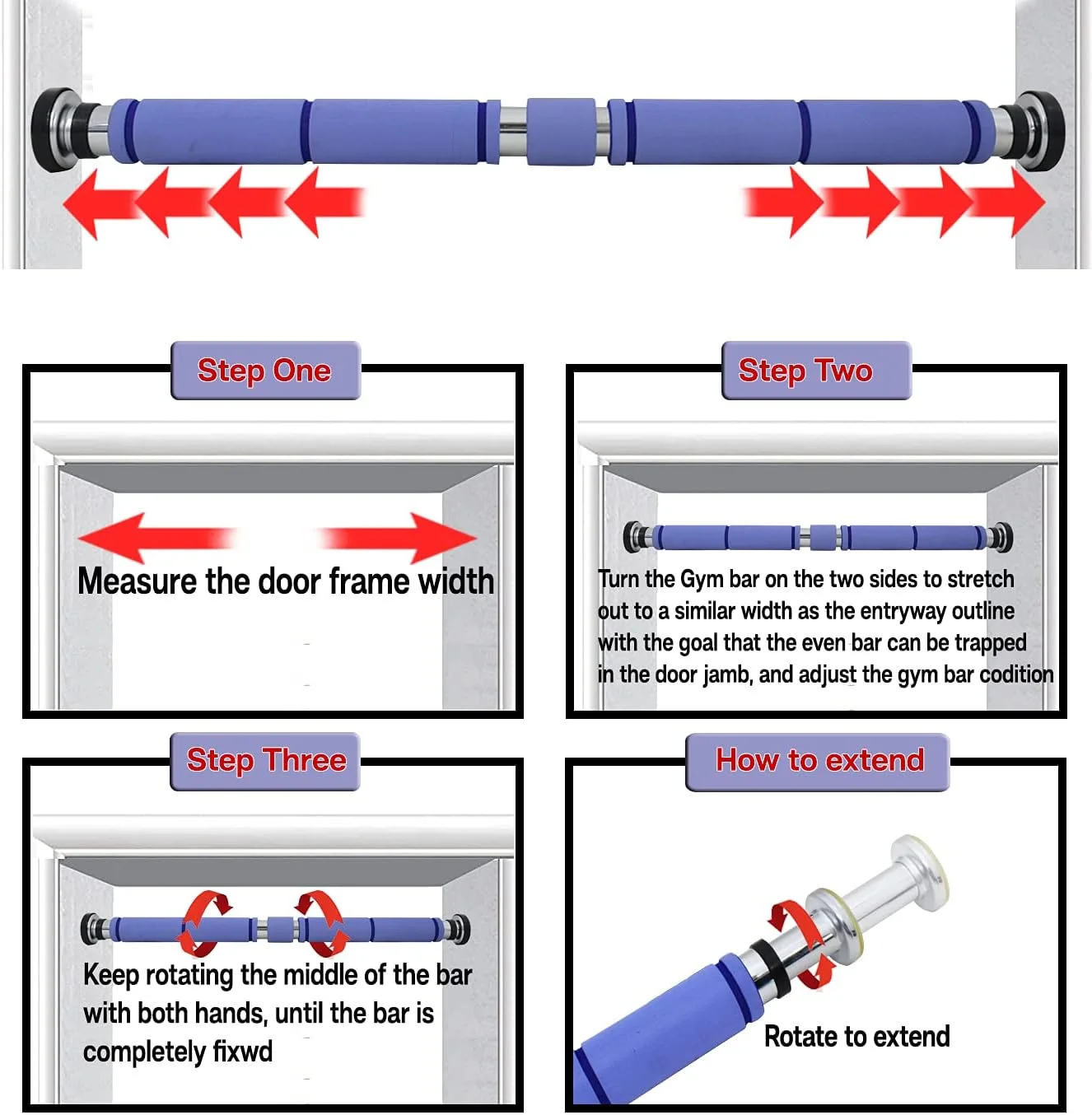 Step One

Measure the door frame width

Step Two

Turn the Gym bar on the two sides to stretch out to a similar width as the entryway outline with the goal that the even bar can be trapped in the door jamb, and adjust the gym bar codition

Step Three

Keep rotating the middle of the bar with both hands, until the bar is completely fixwd

How to extend

Rotate to extend