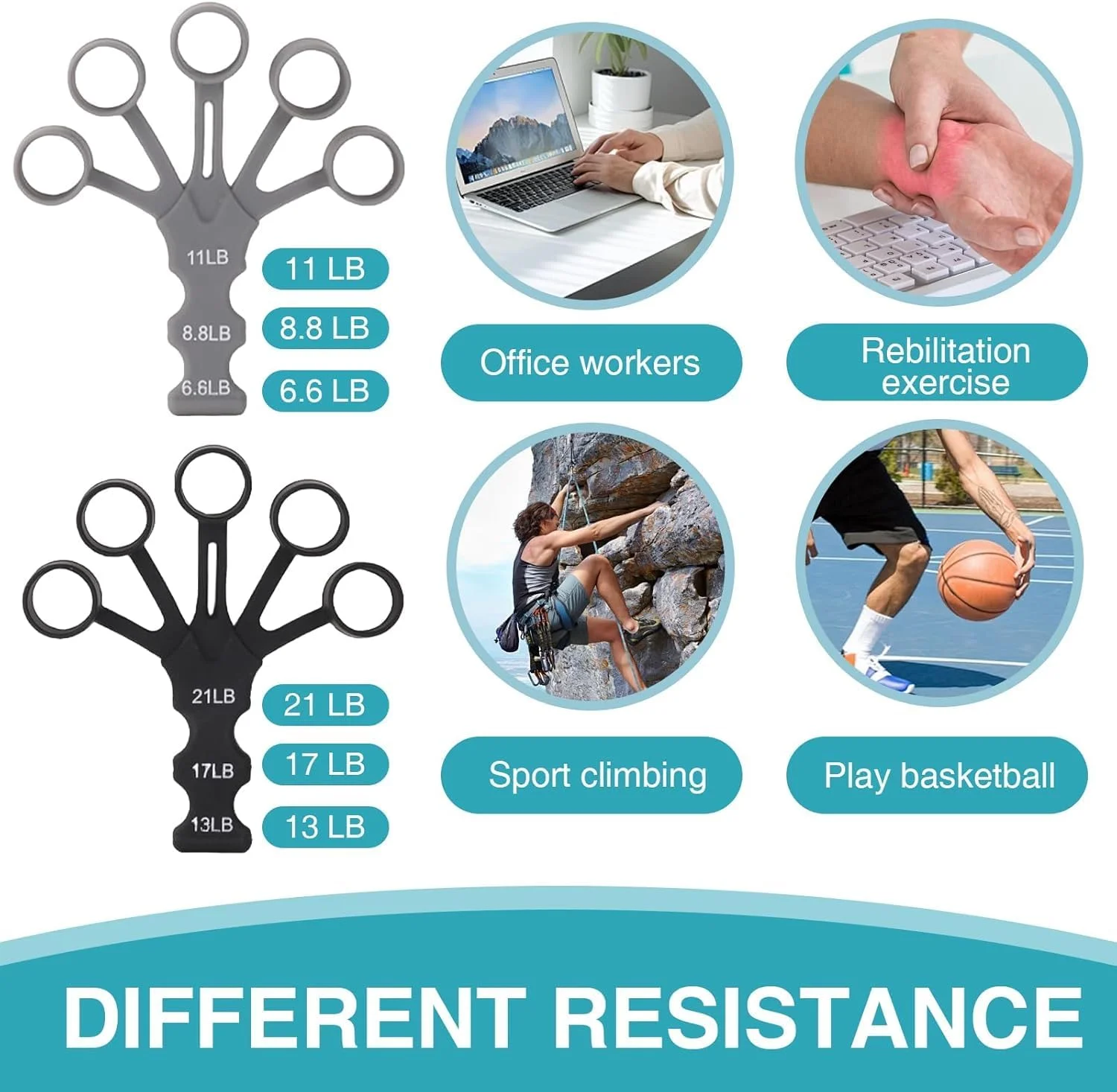 11LB
11 LB
8.8LB
8.8 LB
6.6LB
6.6 LB

Office workers

Rebilitation exercise

21LB
21 LB
17LB
17 LB
13LB
13 LB

Sport climbing

Play basketball

DIFFERENT RESISTANCE