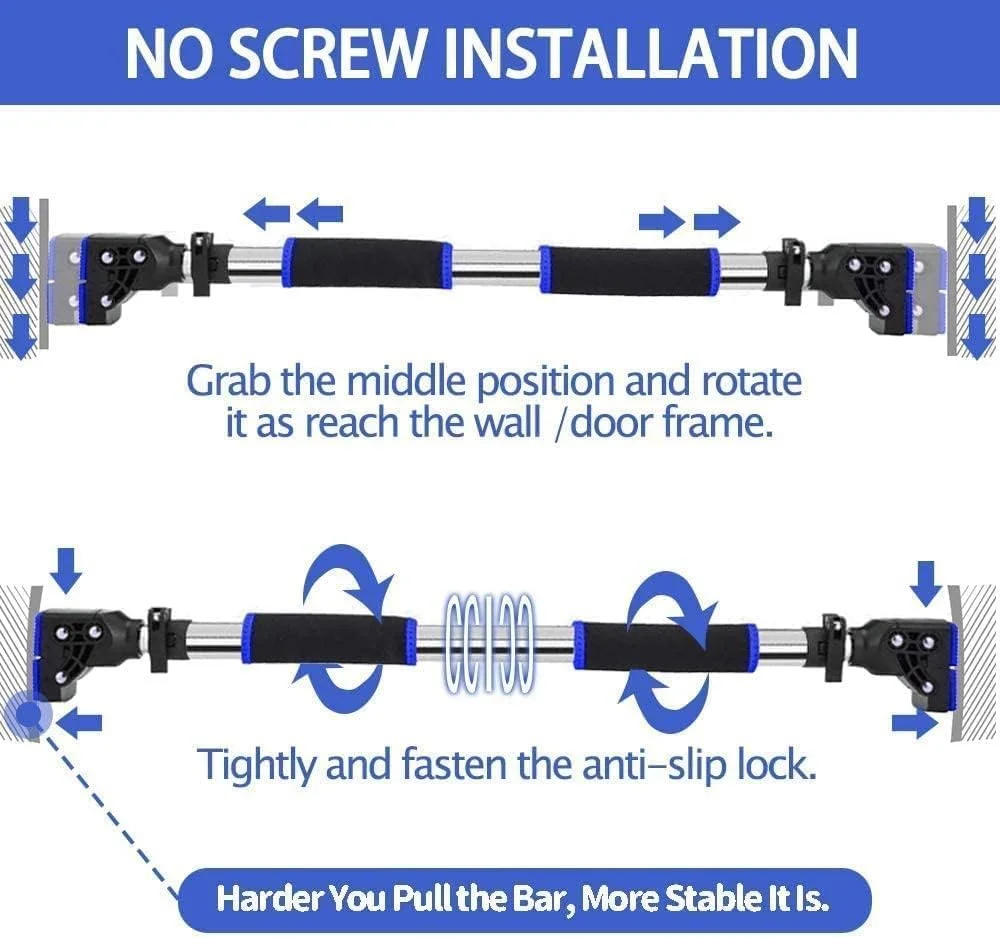 NO SCREW INSTALLATION

Grab the middle position and rotate it as reach the wall /door frame.

Tightly and fasten the anti-slip lock.

Harder You Pull the Bar, More Stable It Is.